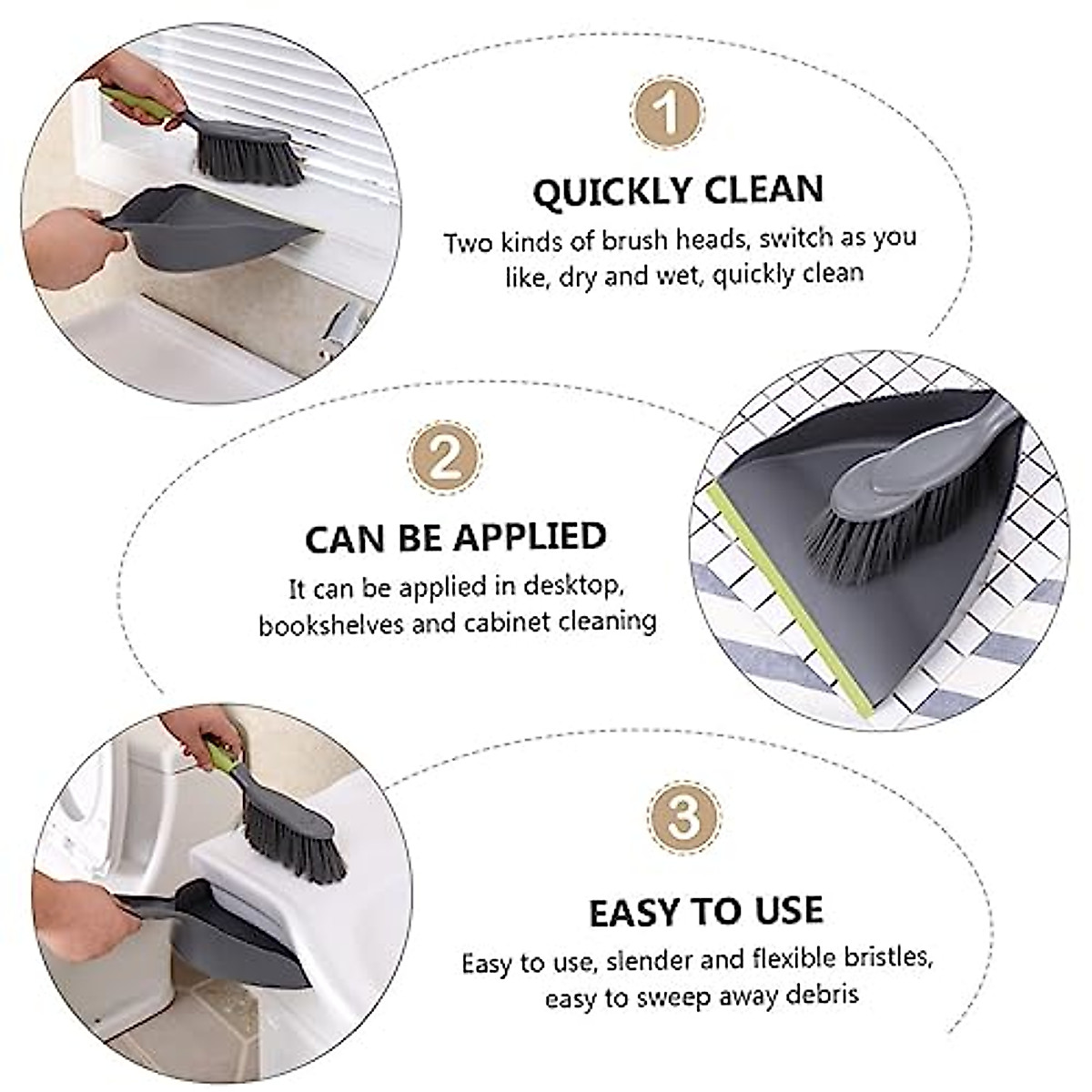 1

QUICKLY CLEAN

Two kinds of brush heads, switch as you like, dry and wet, quickly clean

2

CAN BE APPLIED

It can be applied in desktop, bookshelves and cabinet cleaning

3

EASY TO USE

Easy to use, slender and flexible bristles, easy to sweep away debris