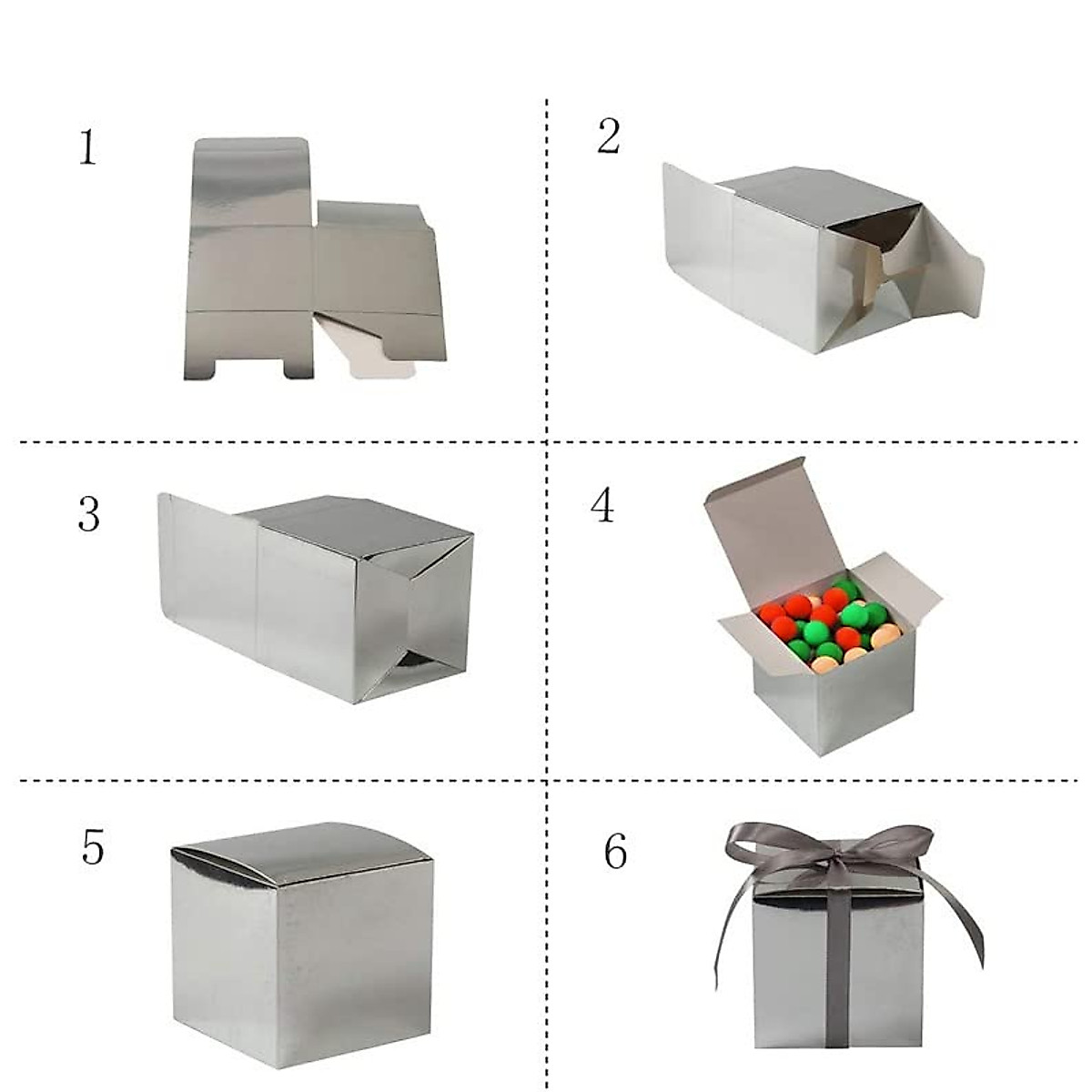 1

2

3

4

5

6