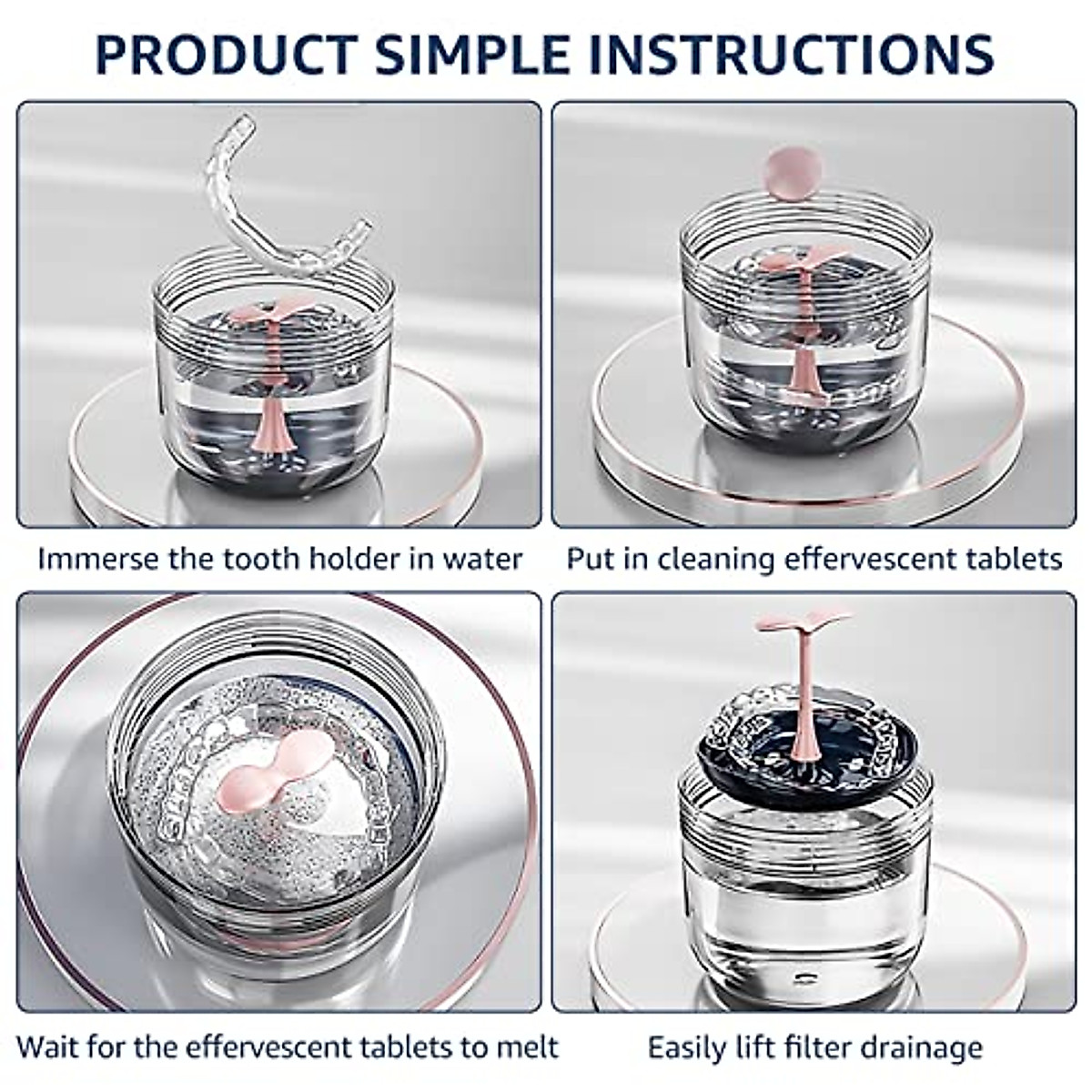 PRODUCT SIMPLE INSTRUCTIONS

Immerse the tooth holder in water

Put in cleaning effervescent tablets

Wait for the effervescent tablets to melt

Easily lift filter drainage