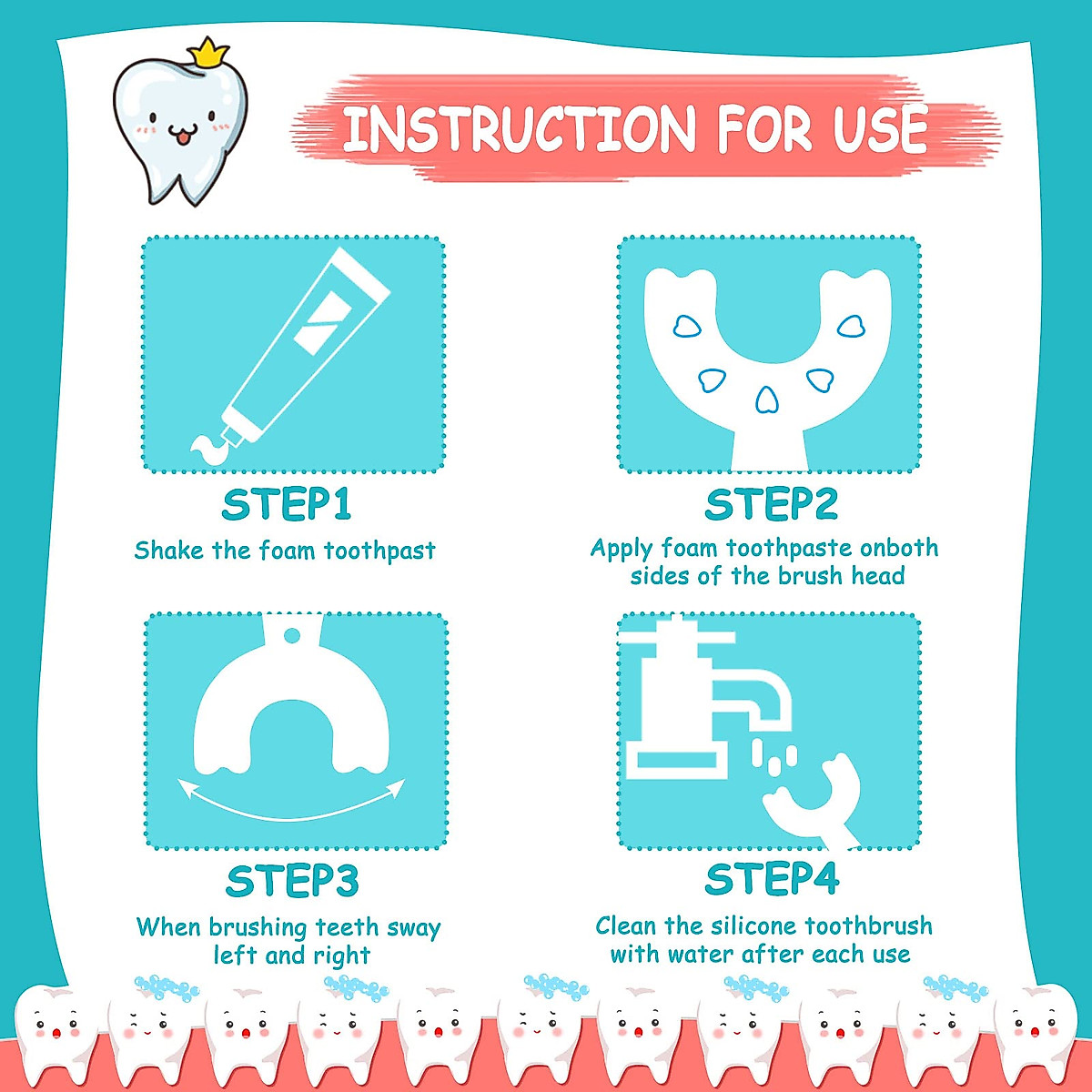 INSTRUCTION FOR USE

STEP1
Shake the foam toothpast

STEP2
Apply foam toothpaste onboth sides of the brush head

STEP3
When brushing teeth sway left and right

STEP4
Clean the silicone toothbrush with water after each use