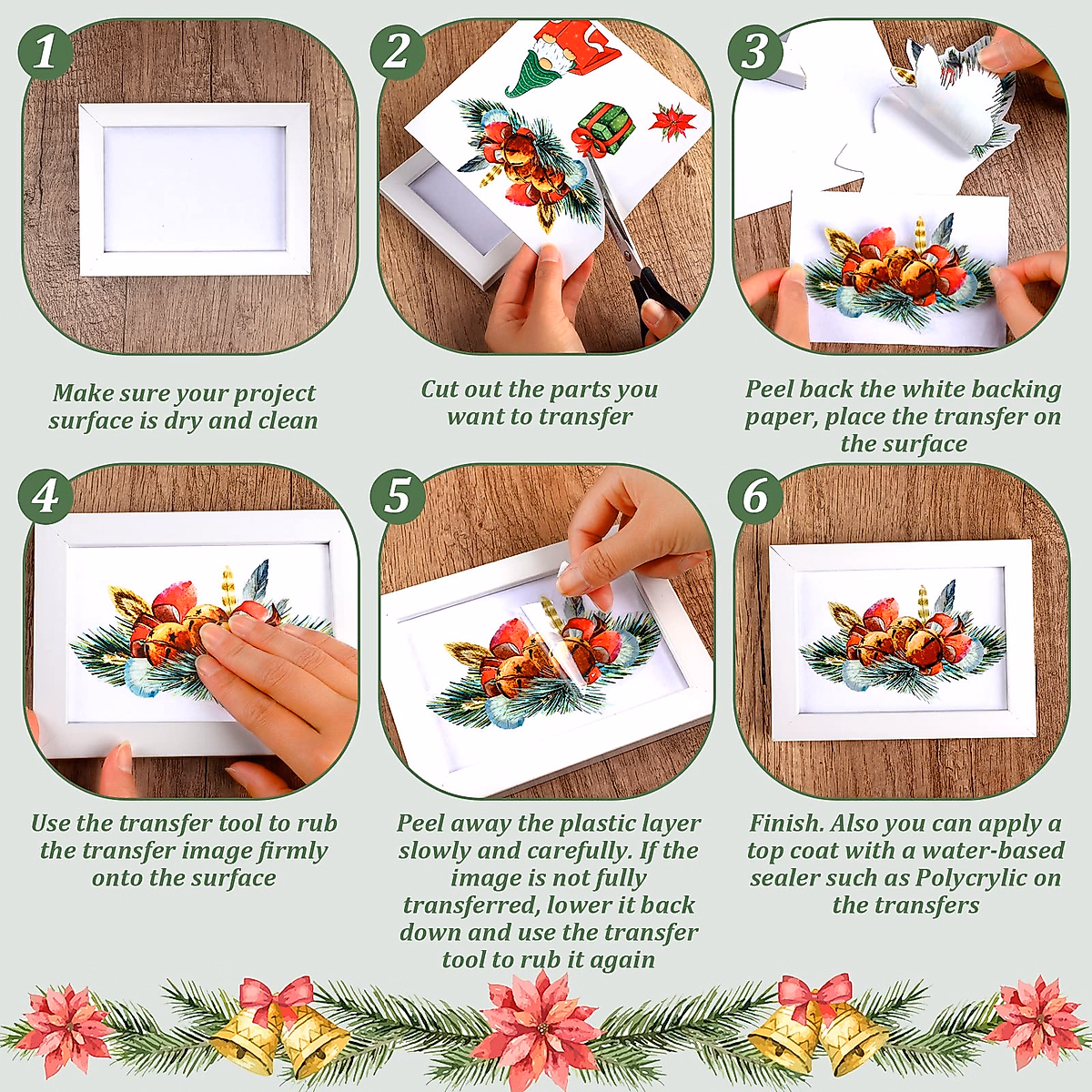 1

Make sure your project surface is dry and clean

2

Cut out the parts you want to transfer

3

Peel back the white backing paper, place the transfer on the surface

4

Use the transfer tool to rub the transfer image firmly onto the surface

5

Peel away the plastic layer slowly and carefully. If the image is not fully transferred, lower it back down and use the transfer tool to rub it again

6

Finish. Also you can apply a top coat with a water-based sealer such as Polycrylic on the transfers