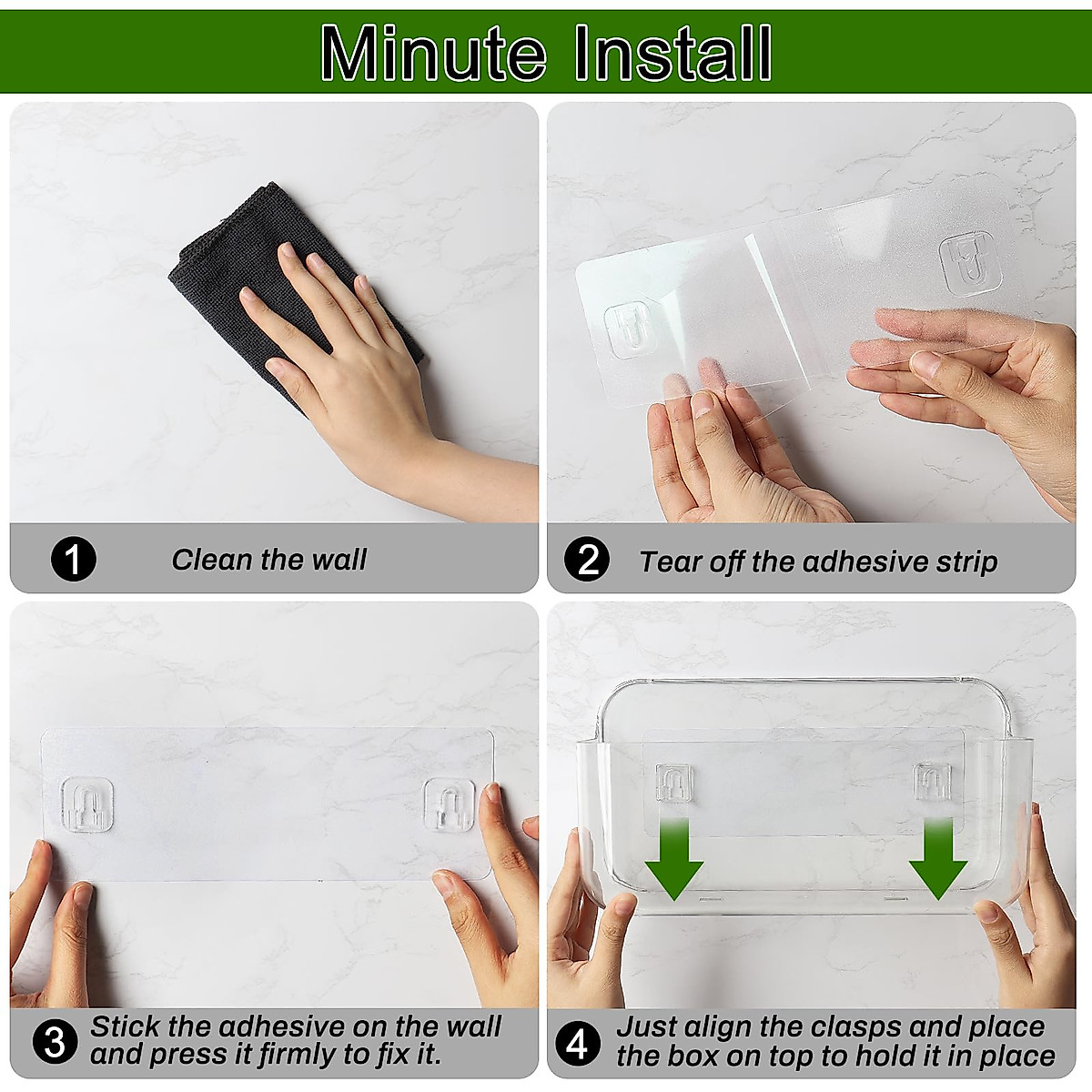 Minute Install

1 Clean the wall

2 Tear off the adhesive strip

3 Stick the adhesive on the wall and press it firmly to fix it.

4 Just align the clasps and place the box on top to hold it in place