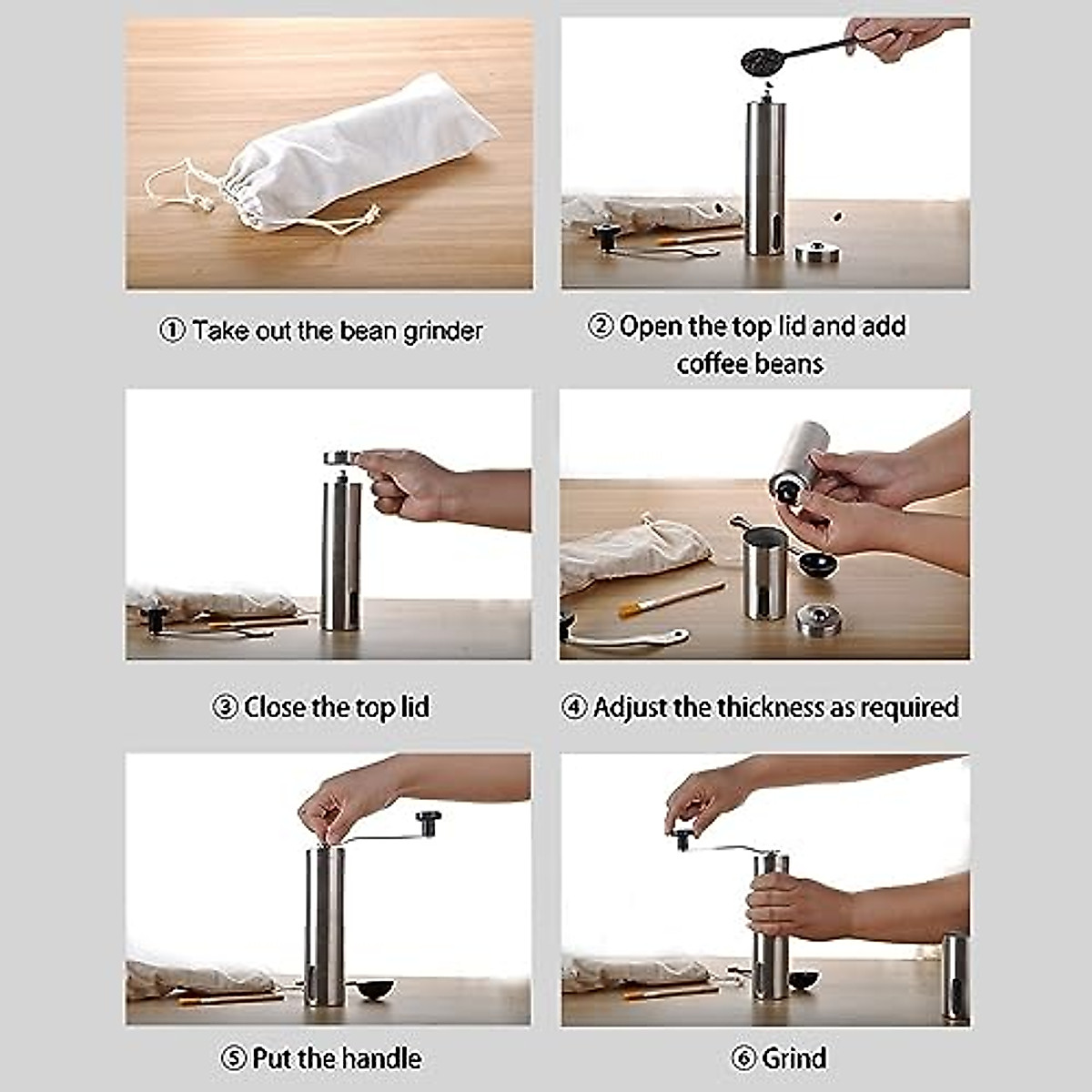 ① Take out the bean grinder

② Open the top lid and add coffee beans

③ Close the top lid

④ Adjust the thickness as required

⑤ Put the handle

⑥ Grind