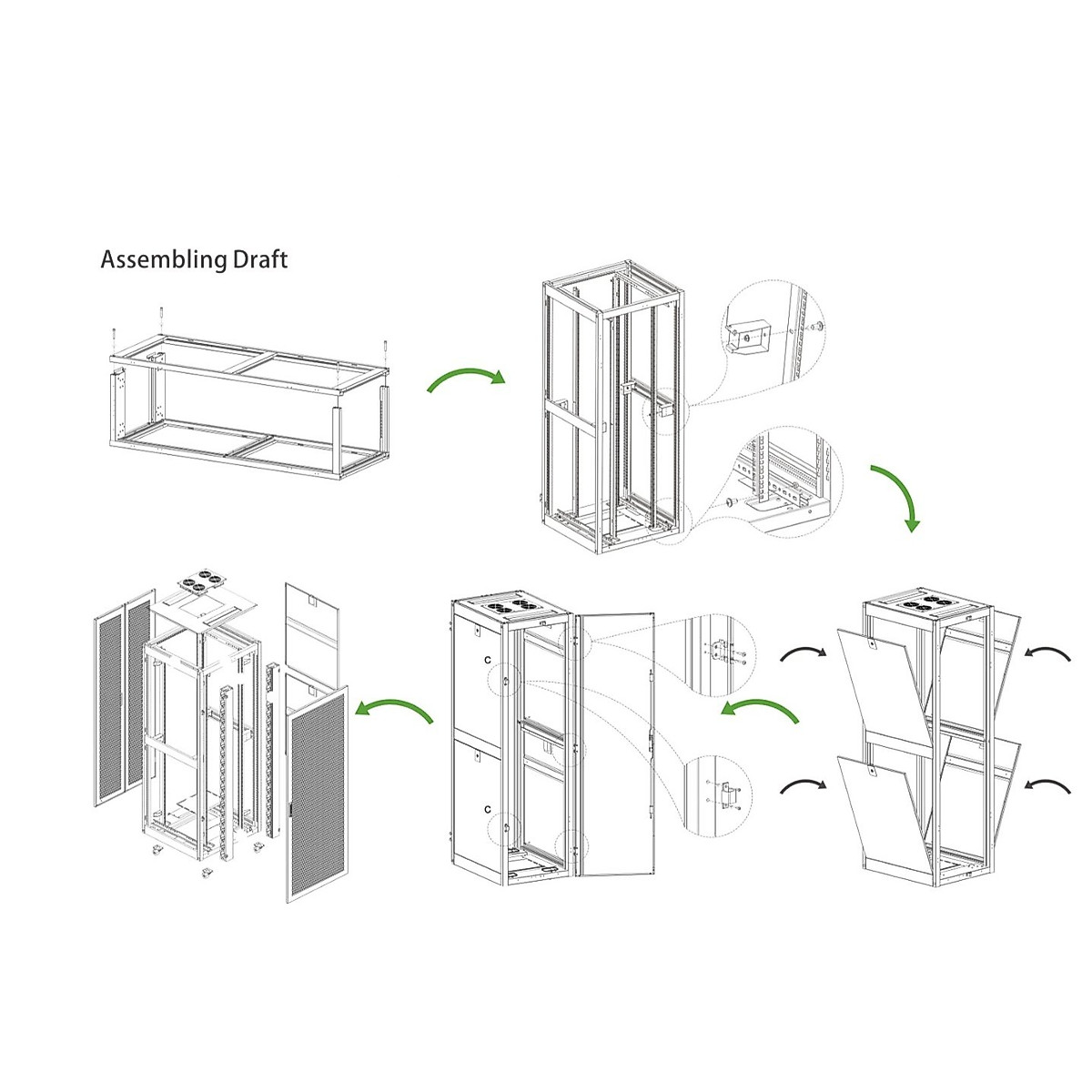 Assembling Draft

C

C