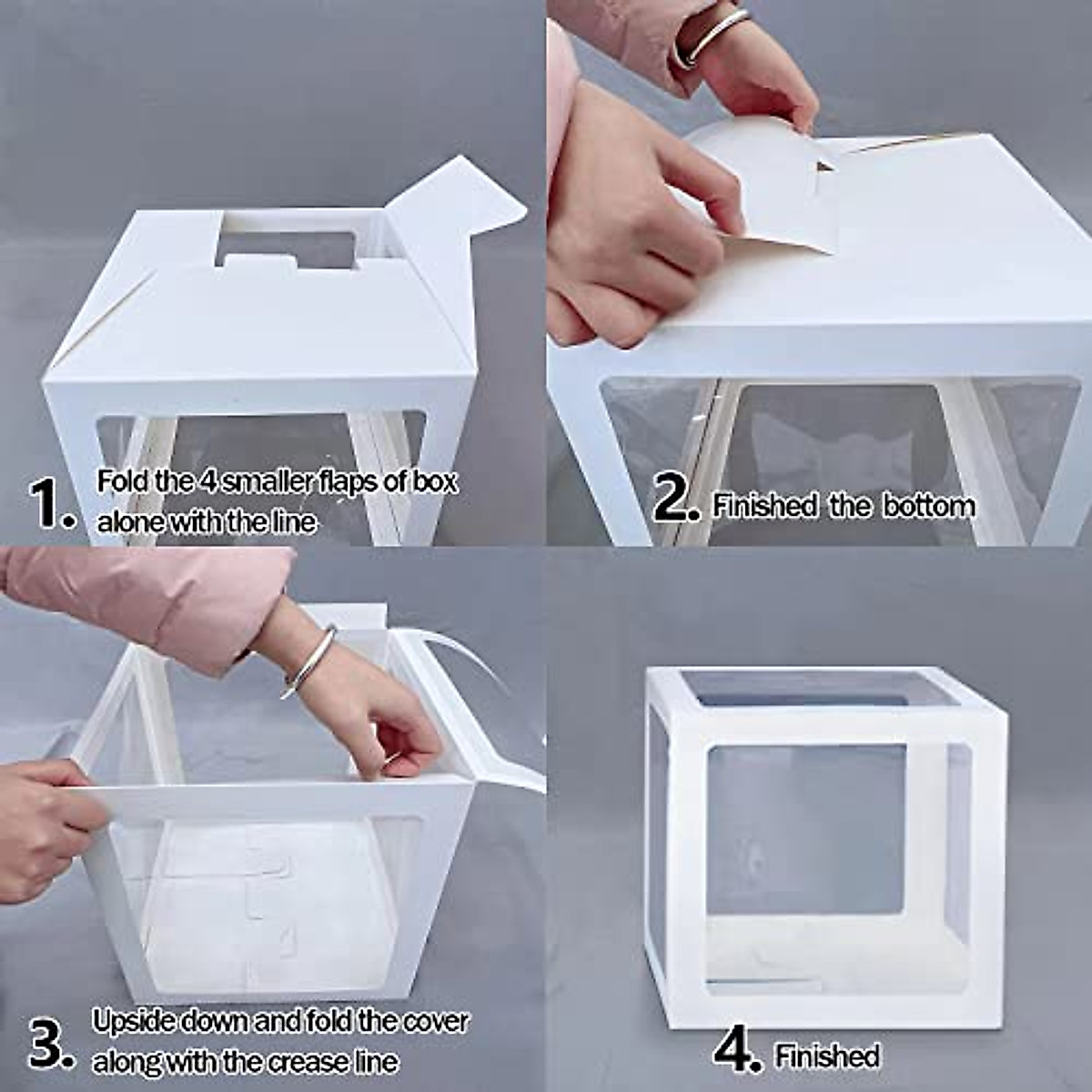 1. Fold the 4 smaller flaps of box alone with the line

2. Finished the bottom

3. Upside down and fold the cover along with the crease line

4. Finished