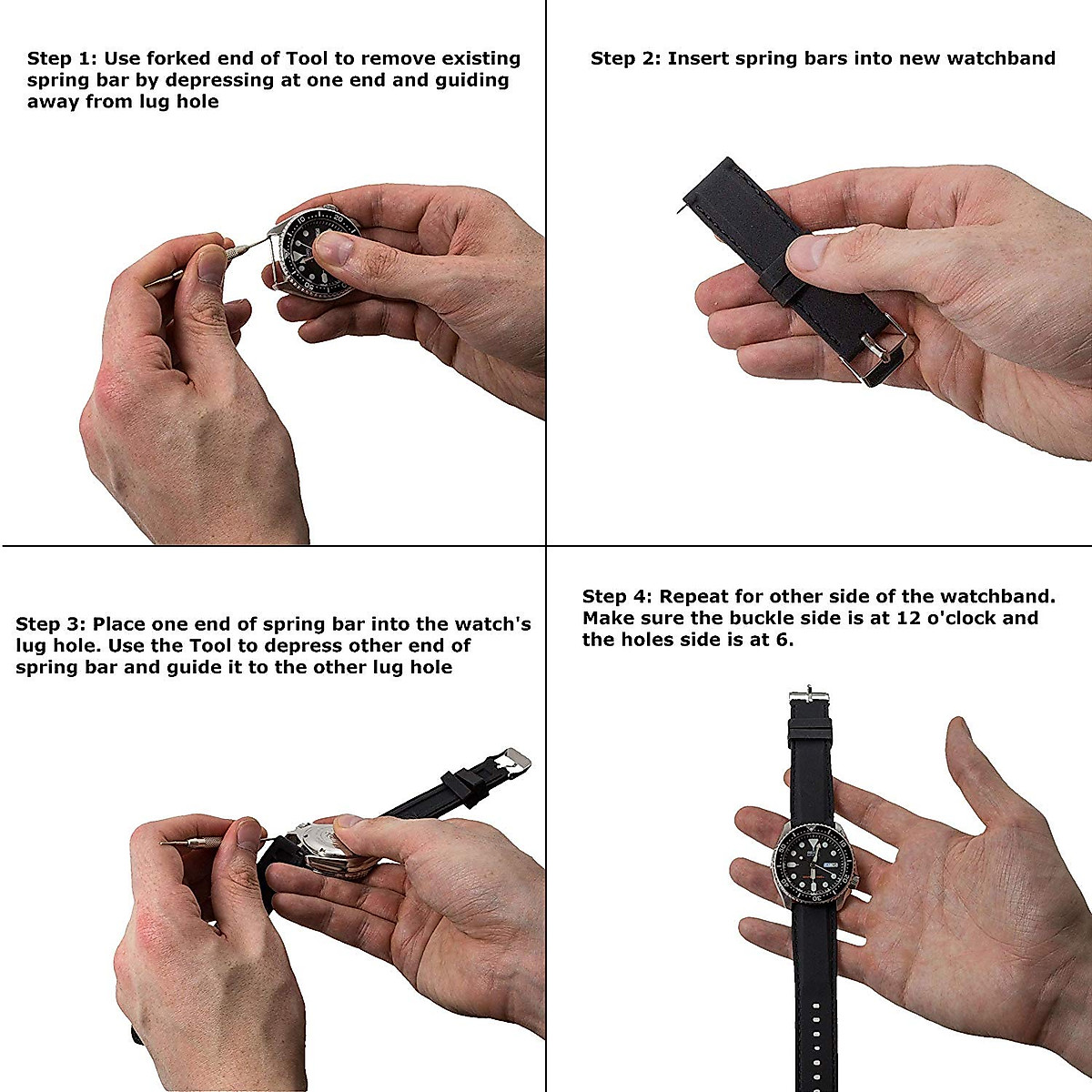 Step 1: Use forked end of Tool to remove existing spring bar by depressing at one end and guiding away from lug hole

Step 2: Insert spring bars into new watchband

Step 3: Place one end of spring bar into the watch's lug hole. Use the Tool to depress other end of spring bar and guide it to the other lug hole

Step 4: Repeat for other side of the watchband. Make sure the buckle side is at 12 o'clock and the holes side is at 6.