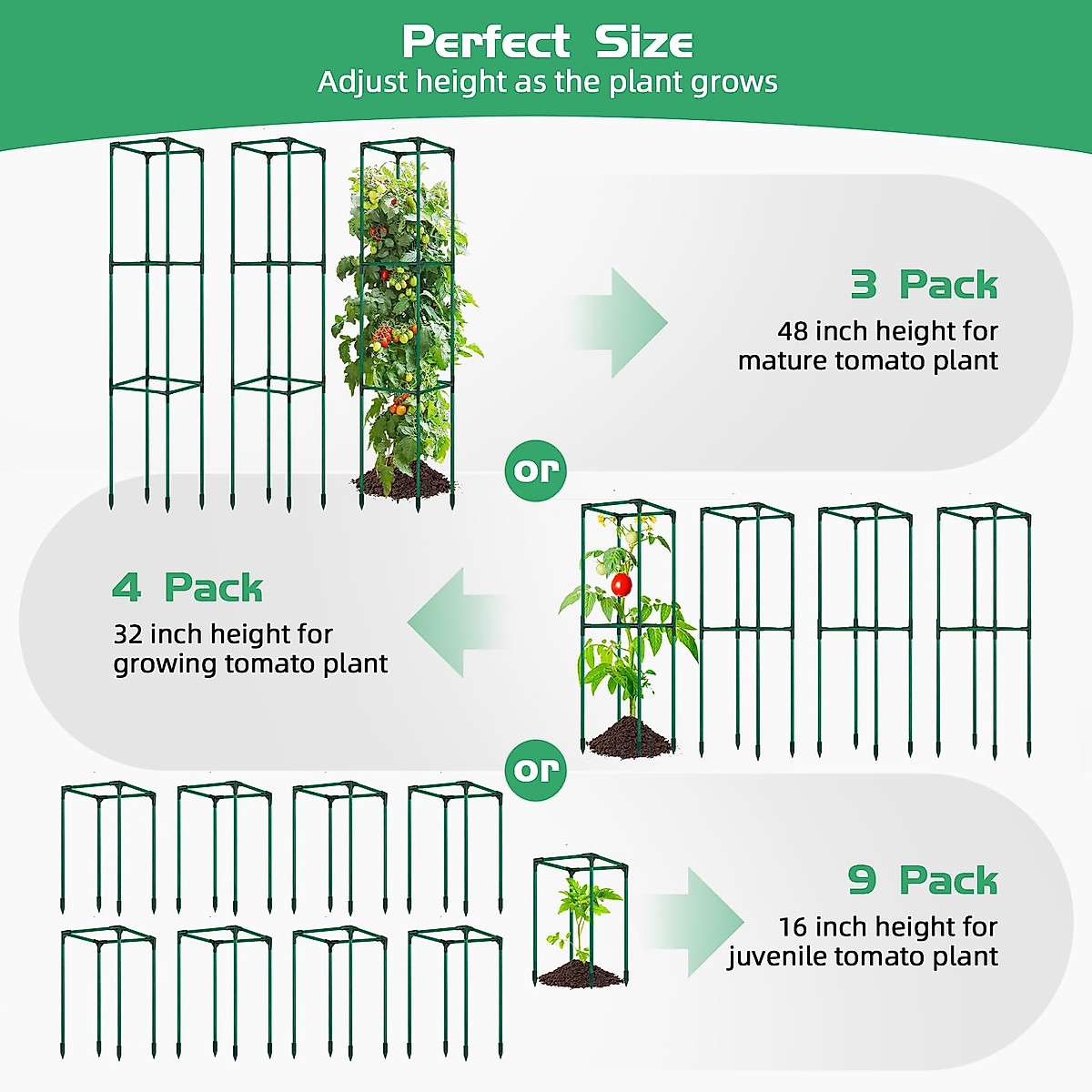 Perfect Size
Adjust height as the plant grows

3 Pack
48 inch height for mature tomato plant

or

4 Pack
32 inch height for growing tomato plant

or

9 Pack
16 inch height for juvenile tomato plant