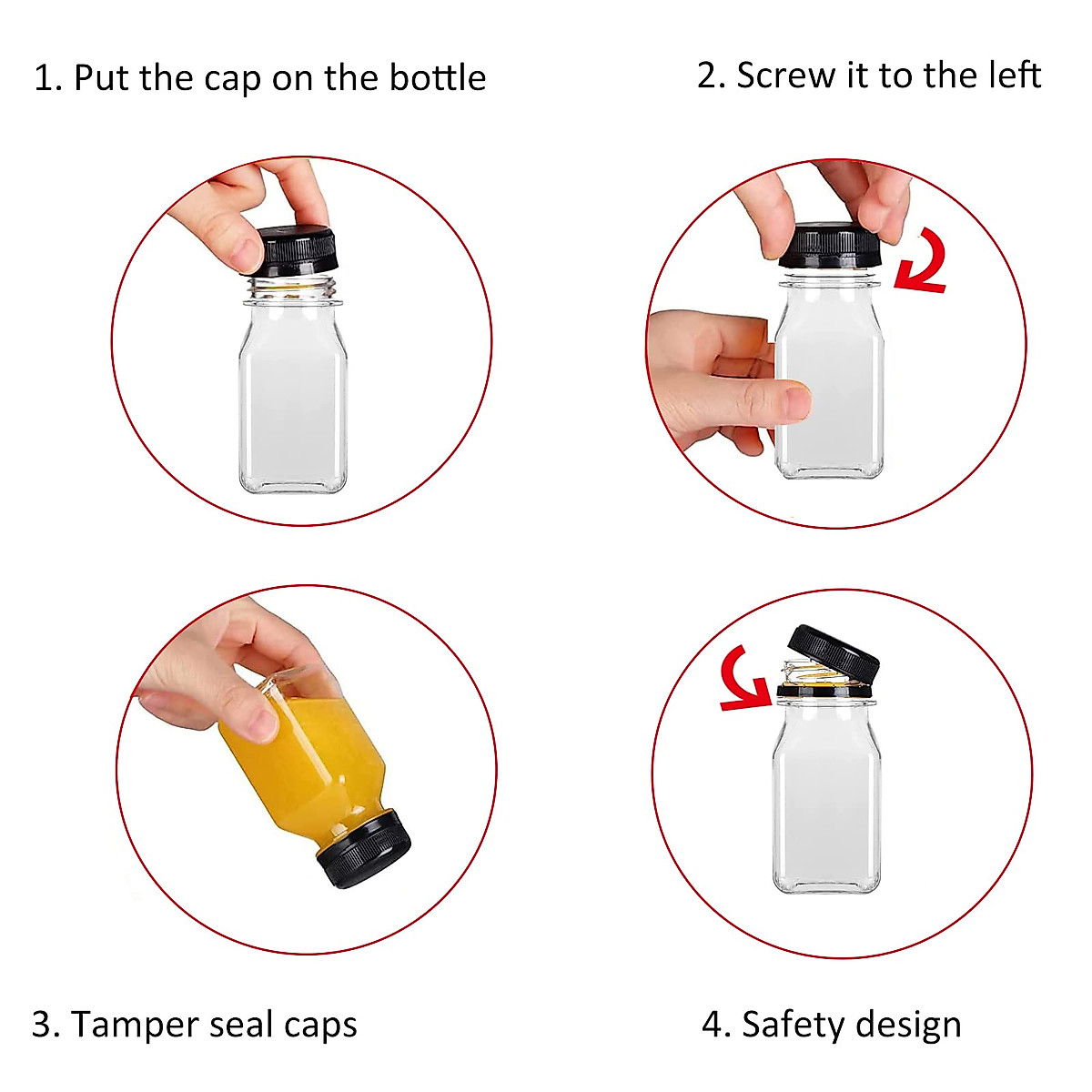 1. Put the cap on the bottle

2. Screw it to the left

3. Tamper seal caps

4. Safety design