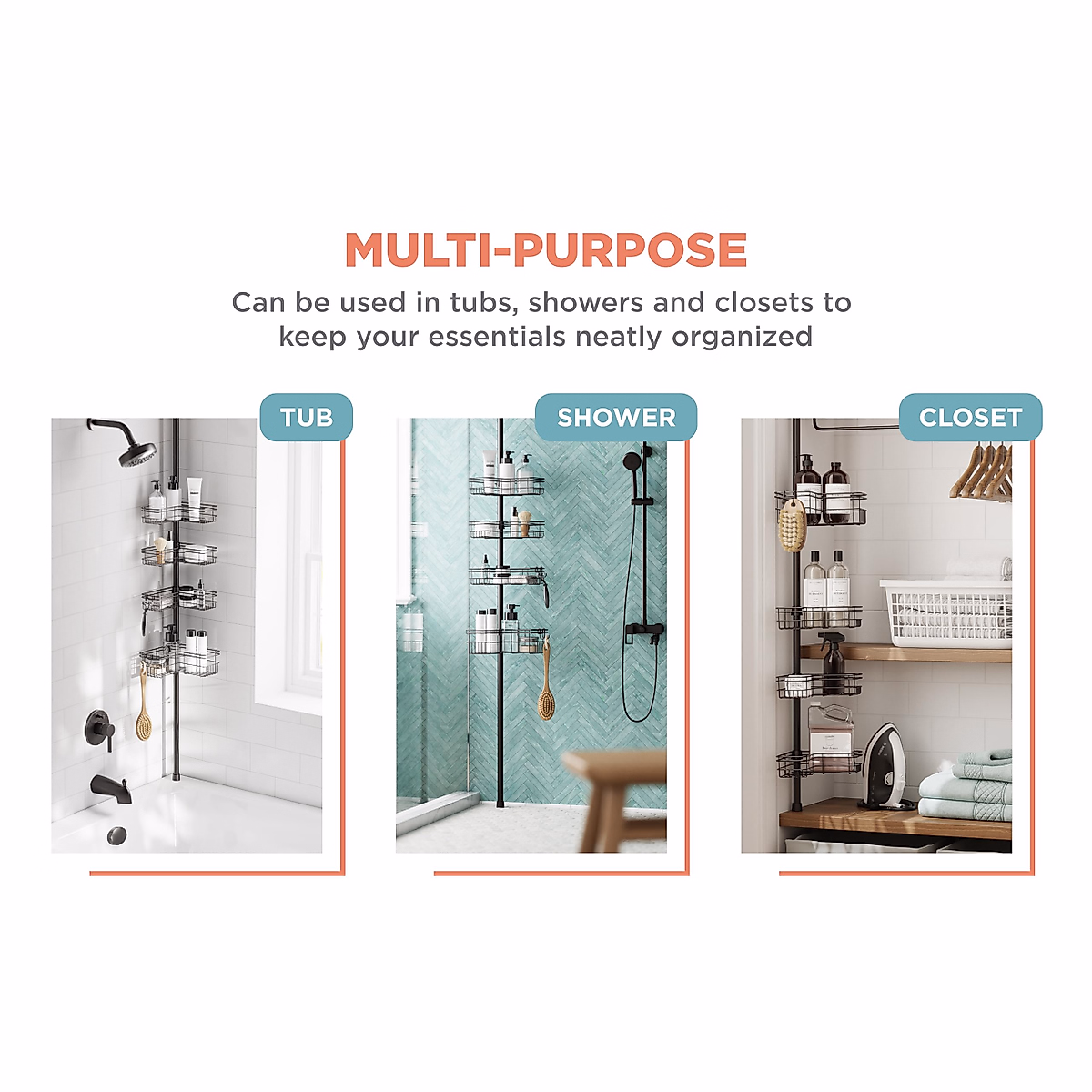 MULTI-PURPOSE

Can be used in tubs, showers and closets to keep your essentials neatly organized

TUB

SHOWER

CLOSET