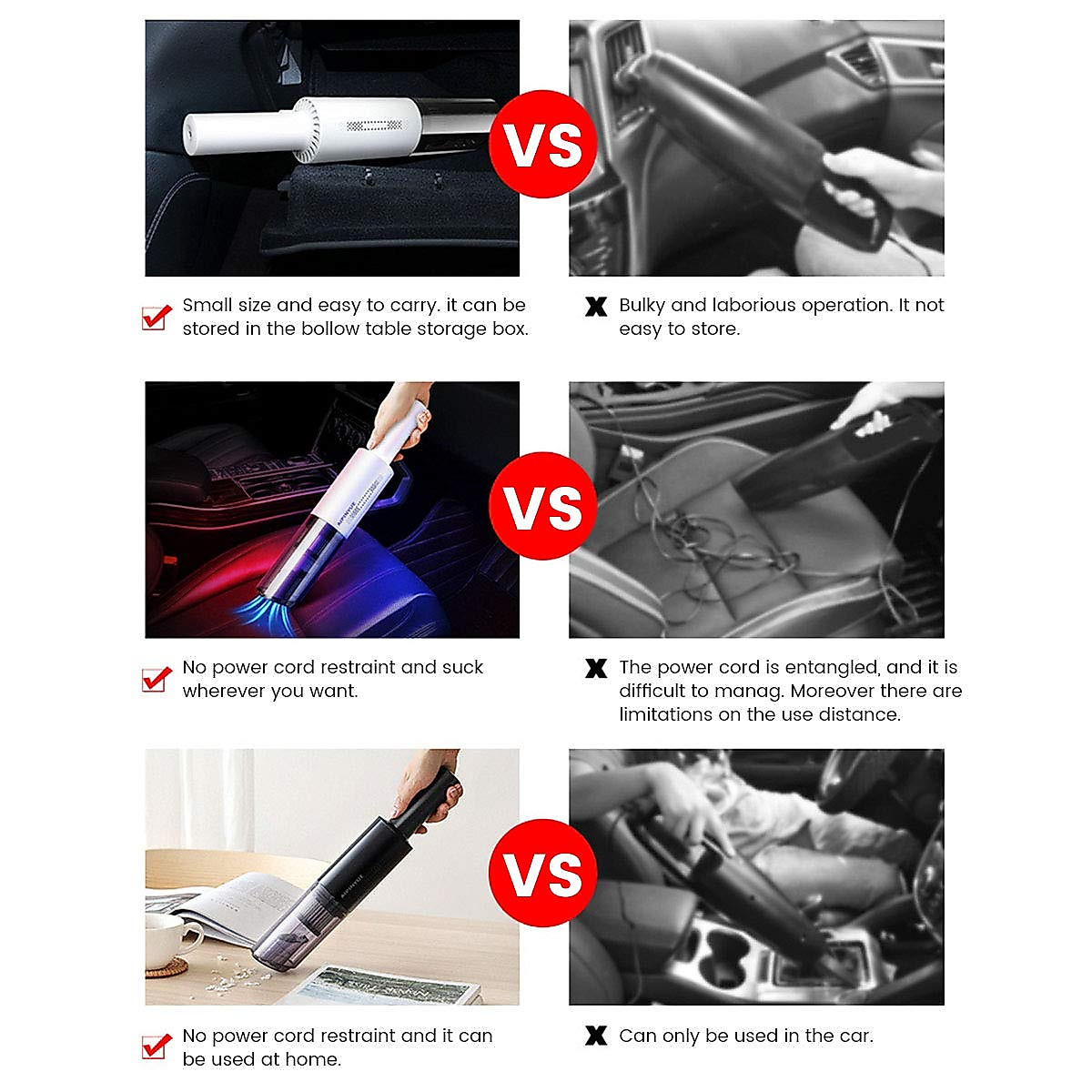 VS

Small size and easy to carry. it can be stored in the bollow table storage box.

Bulky and laborious operation. It not easy to store.

VS

No power cord restraint and suck wherever you want.

The power cord is entangled, and it is difficult to manag. Moreover there are limitations on the use distance.

VS

No power cord restraint and it can be used at home.

Can only be used in the car.