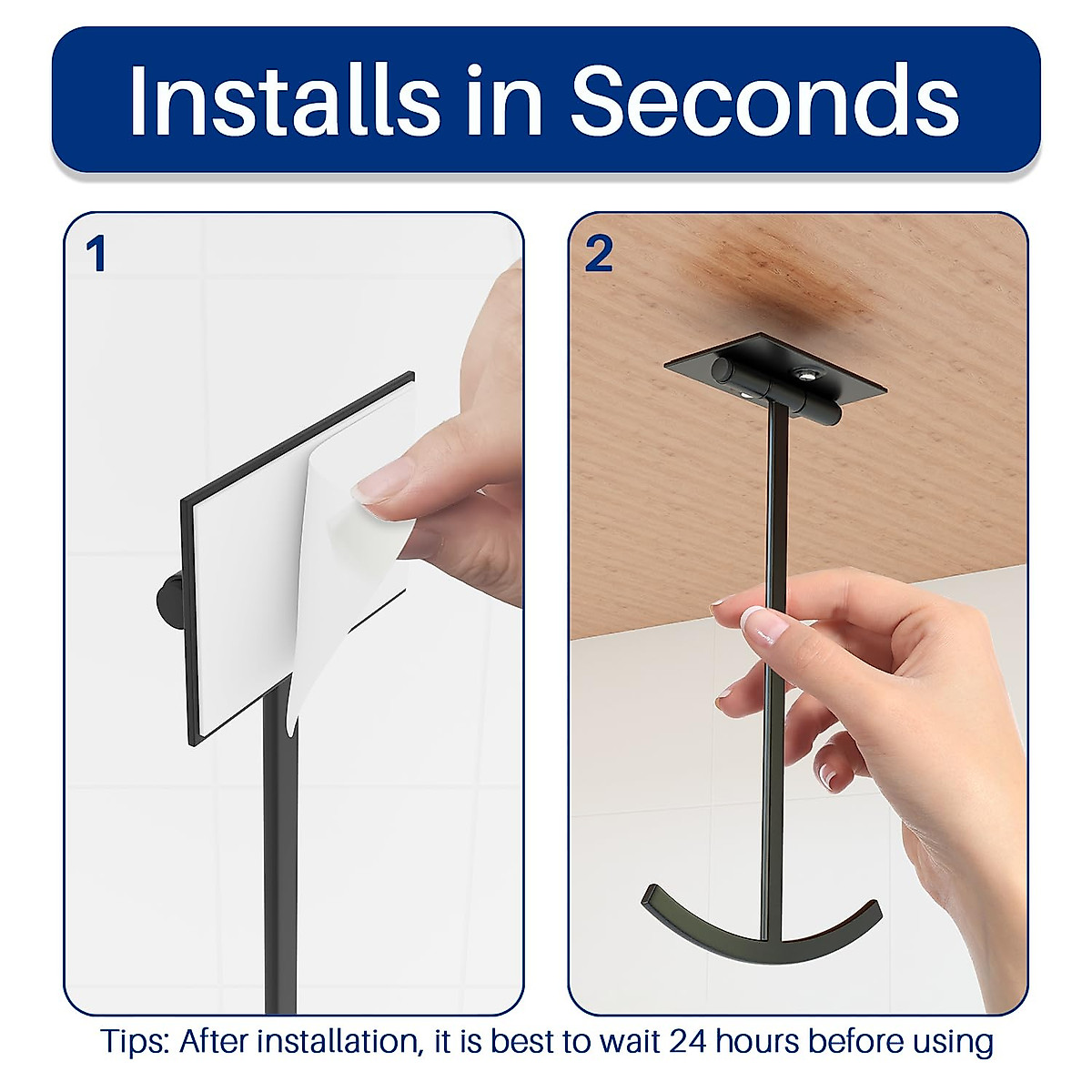 Installs in Seconds

1

2

Tips: After installation, it is best to wait 24 hours before using