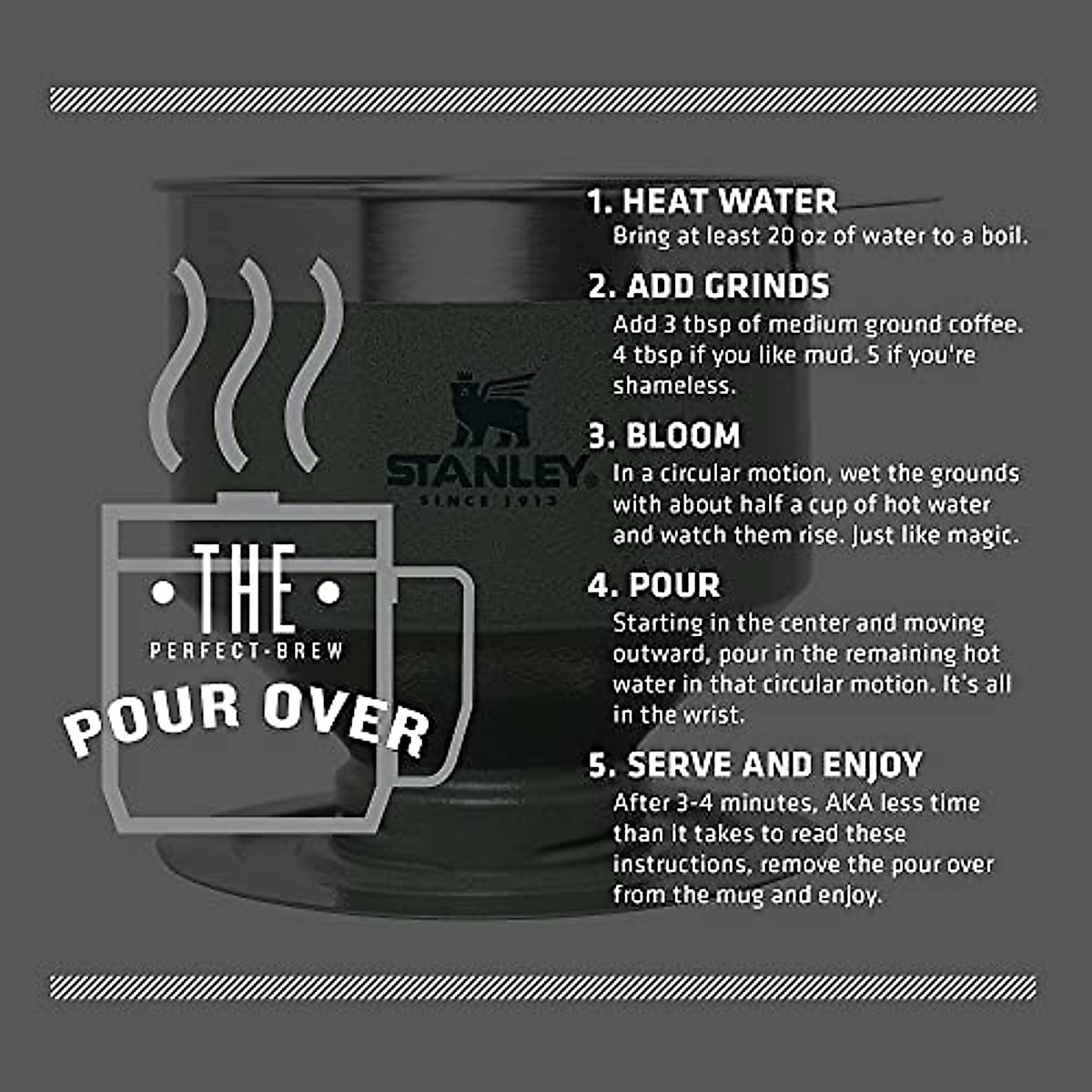 STANLEY
SINCE 1913

THE
PERFECT-BREW
POUR OVER

1. HEAT WATER
Bring at least 20 oz of water to a boil.

2. ADD GRINDS
Add 3 tbsp of medium ground coffee. 4 tbsp if you like mud. 5 if you're shameless.

3. BLOOM
In a circular motion, wet the grounds with about half a cup of hot water and watch them rise. Just like magic.

4. POUR
Starting in the center and moving outward, pour in the remaining hot water in that circular motion. It's all in the wrist.

5. SERVE AND ENJOY
After 3-4 minutes, AKA less time than it takes to read these instructions, remove the pour over from the mug and enjoy.