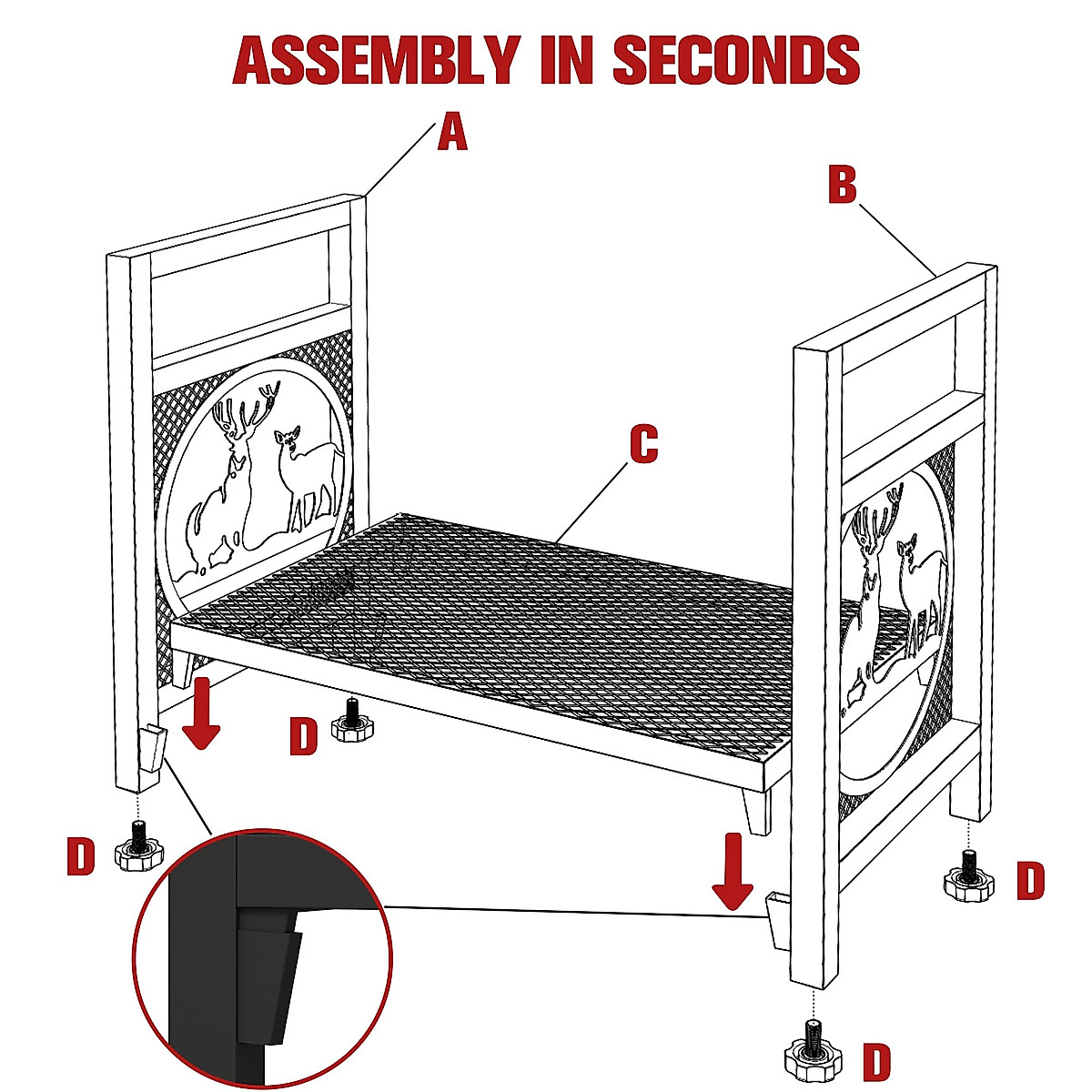 ASSEMBLY IN SECONDS

A

B

C

D

D

D

D