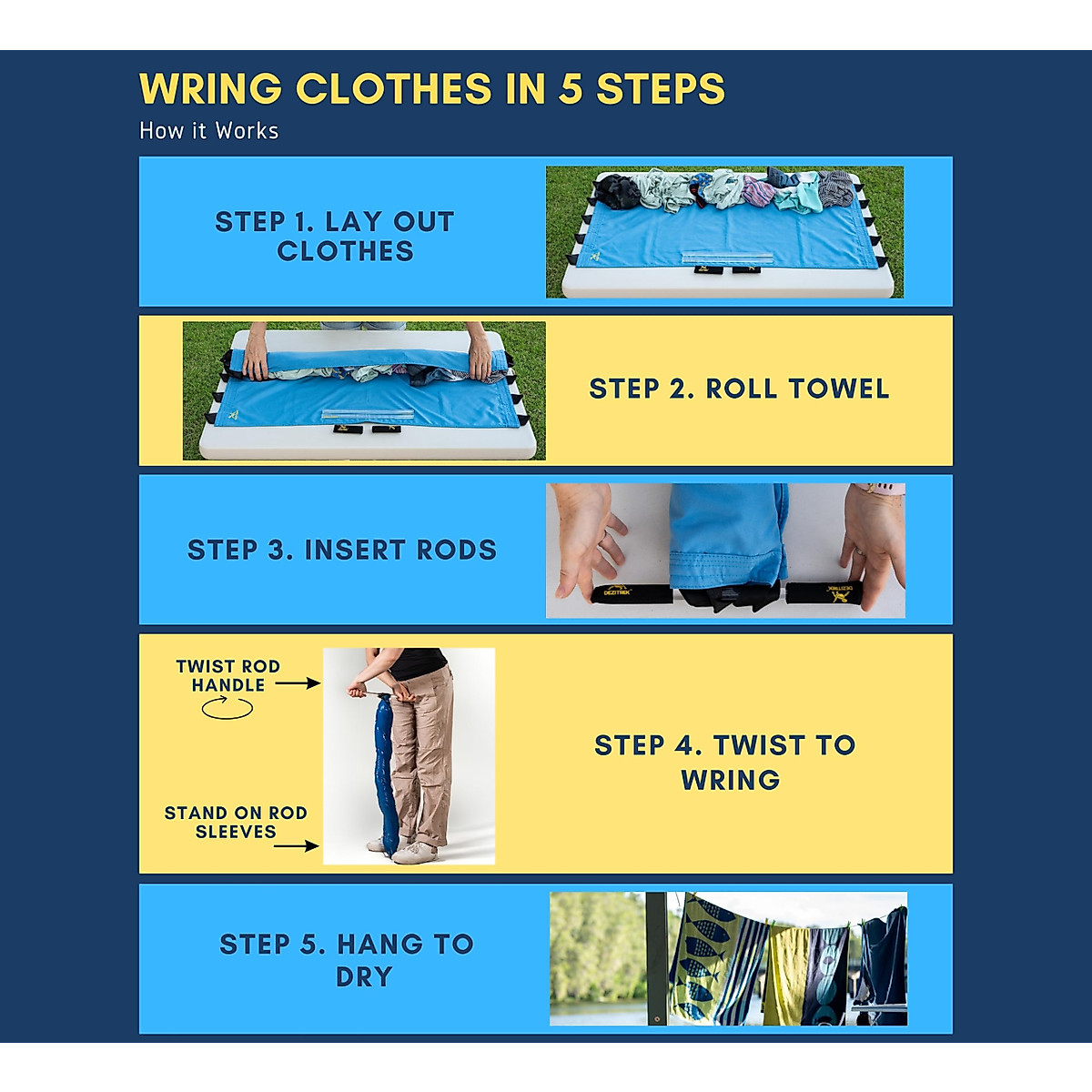 WRING CLOTHES IN 5 STEPS
How it Works

STEP 1. LAY OUT CLOTHES

STEP 2. ROLL TOWEL

STEP 3. INSERT RODS

DEZITREK

DEZITREK

TWIST ROD HANDLE

STAND ON ROD SLEEVES

STEP 4. TWIST TO WRING

STEP 5. HANG TO DRY