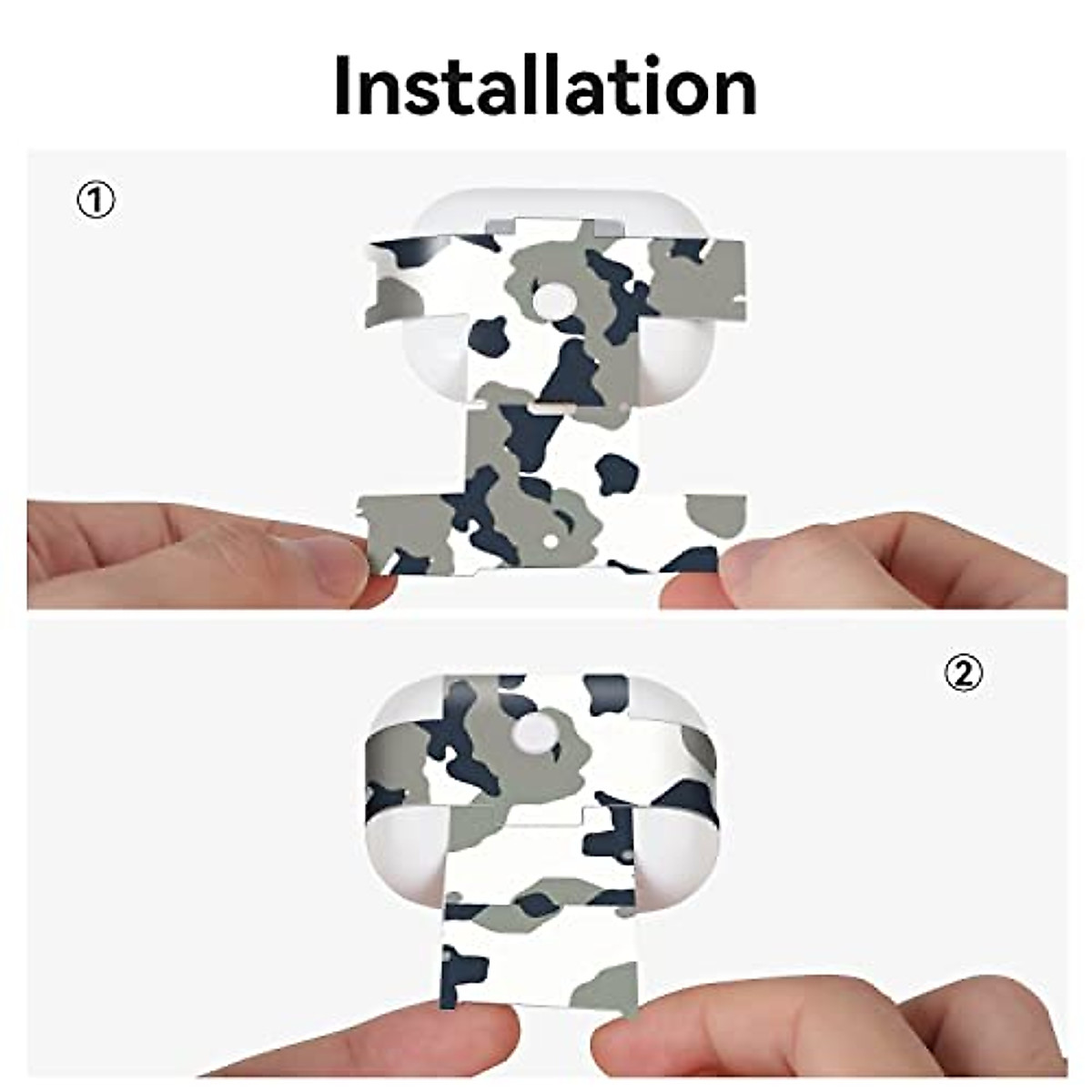 Installation

①

②