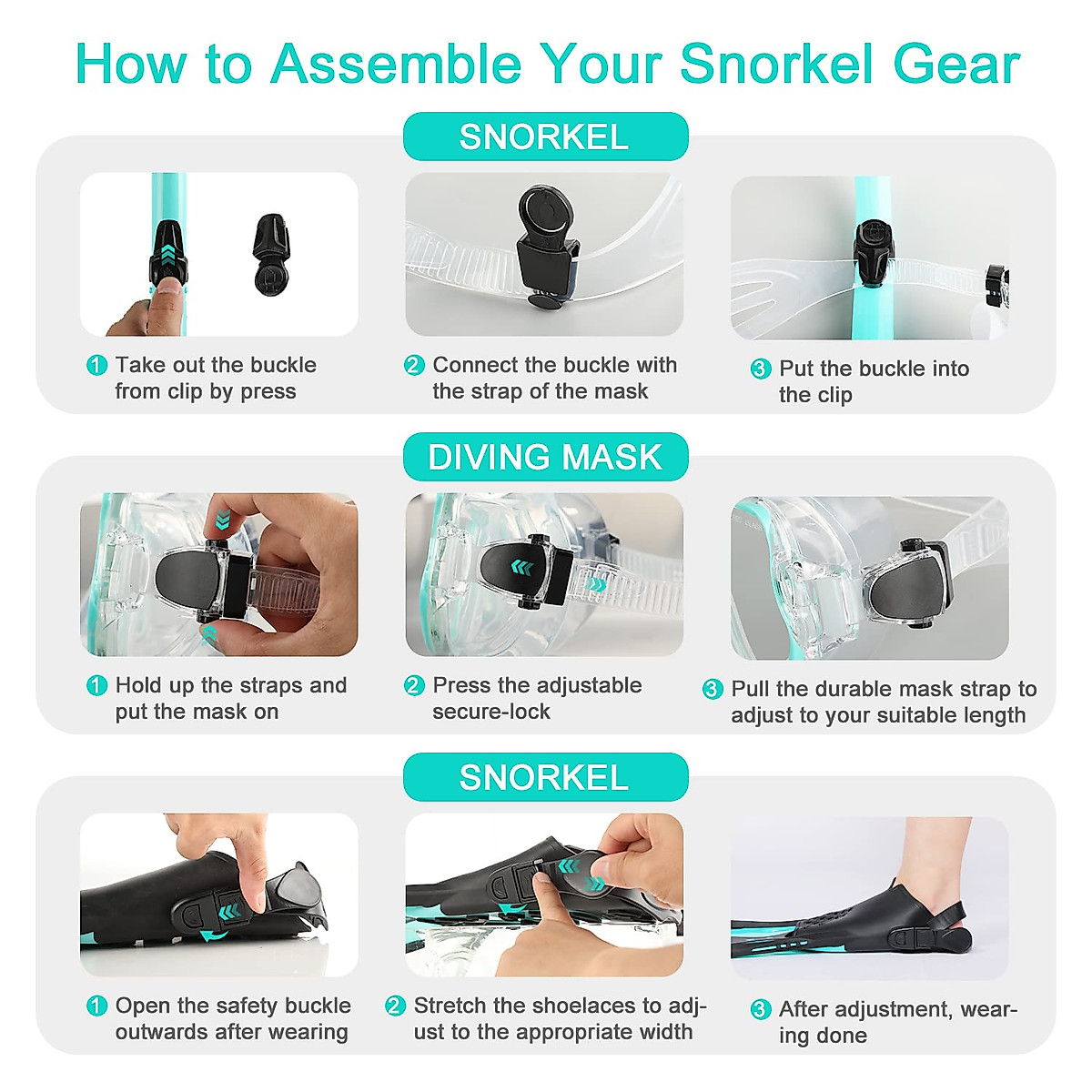 How to Assemble Your Snorkel Gear

SNORKEL

1 Take out the buckle from clip by press

2 Connect the buckle with the strap of the mask

3 Put the buckle into the clip

DIVING MASK

1 Hold up the straps and put the mask on

2 Press the adjustable secure-lock

3 Pull the durable mask strap to adjust to your suitable length

SNORKEL

1 Open the safety buckle outwards after wearing

2 Stretch the shoelaces to adjust to the appropriate width

3 After adjustment, wearing done