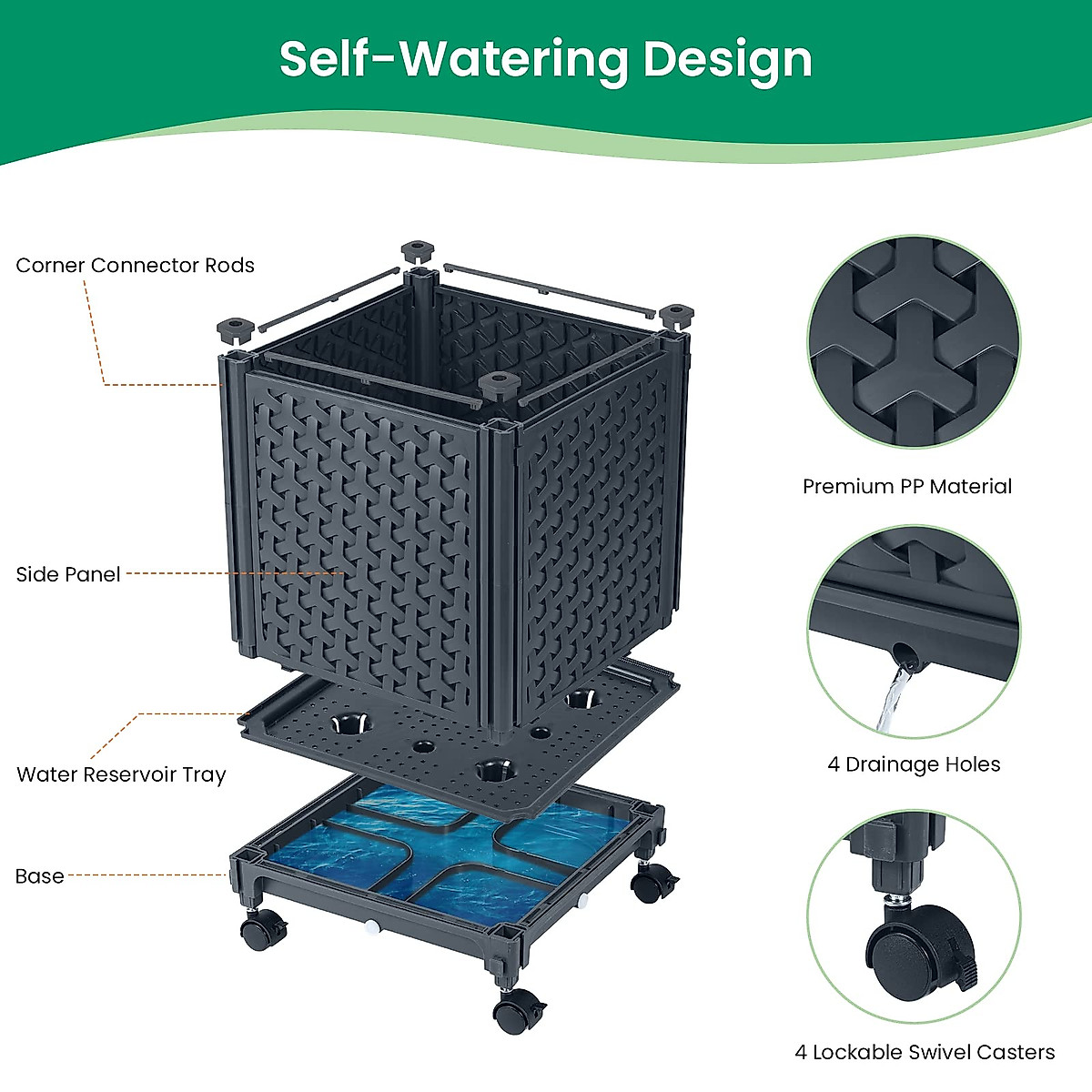 Self-Watering Design

Corner Connector Rods

Side Panel

Water Reservoir Tray

Base

Premium PP Material

4 Drainage Holes

4 Lockable Swivel Casters