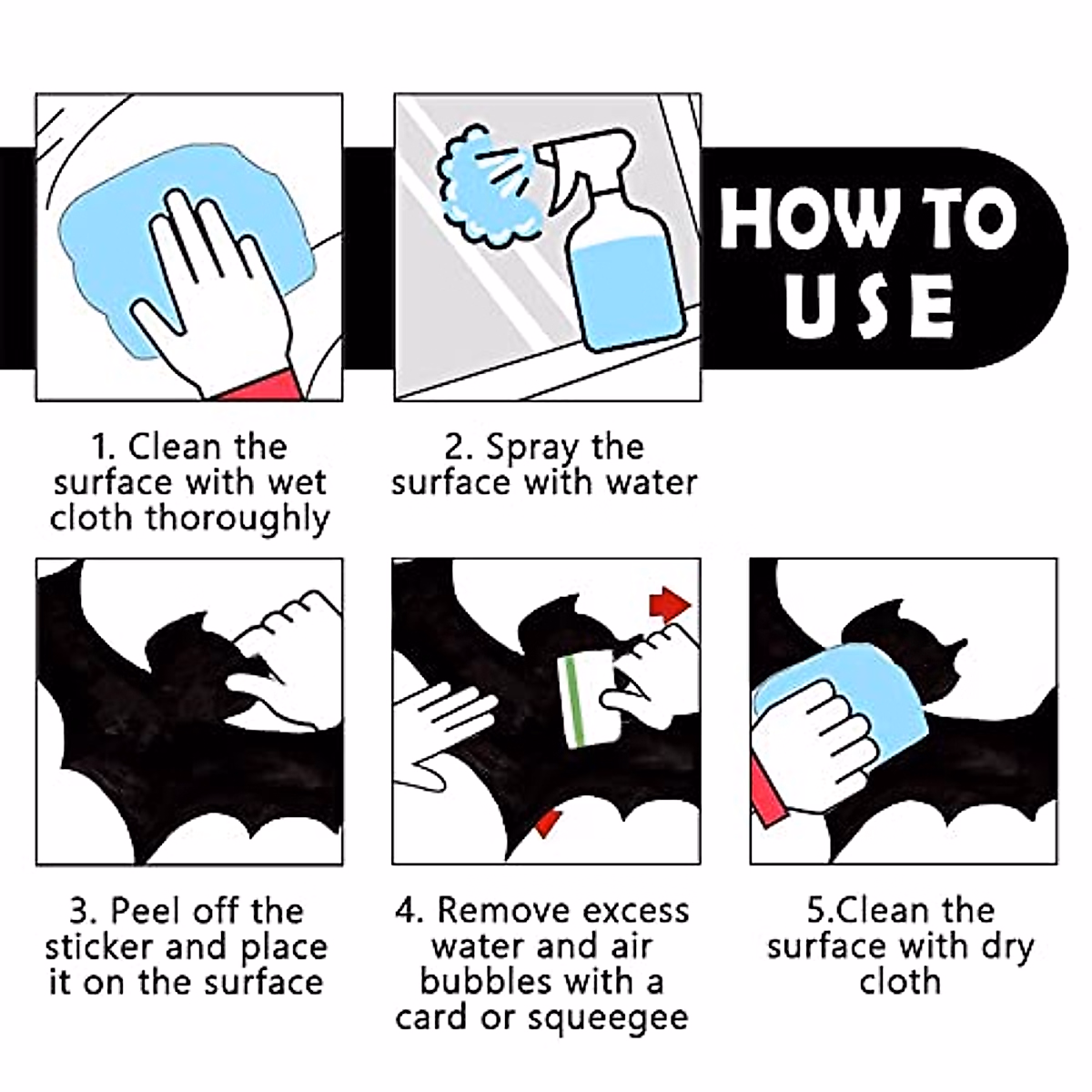 HOW TO USE

1. Clean the surface with wet cloth thoroughly

2. Spray the surface with water

3. Peel off the sticker and place it on the surface

4. Remove excess water and air bubbles with a card or squeegee

5.Clean the surface with dry cloth