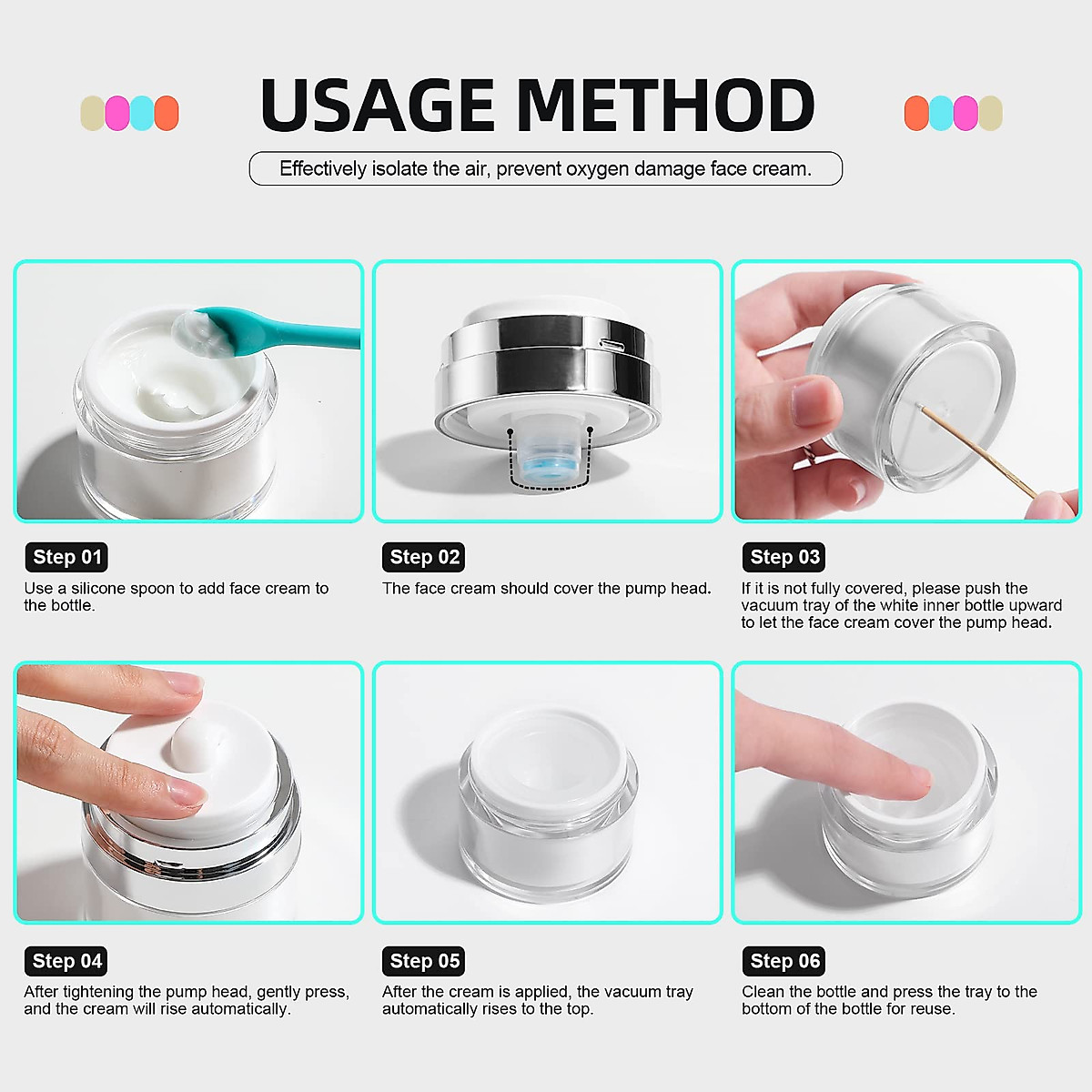 USAGE METHOD

Effectively isolate the air, prevent oxygen damage face cream.

Step 01

Use a silicone spoon to add face cream to the bottle.

Step 02

The face cream should cover the pump head.

Step 03

If it is not fully covered, please push the vacuum tray of the white inner bottle upward to let the face cream cover the pump head.

Step 04

After tightening the pump head, gently press, and the cream will rise automatically.

Step 05

After the cream is applied, the vacuum tray automatically rises to the top.

Step 06

Clean the bottle and press the tray to the bottom of the bottle for reuse.