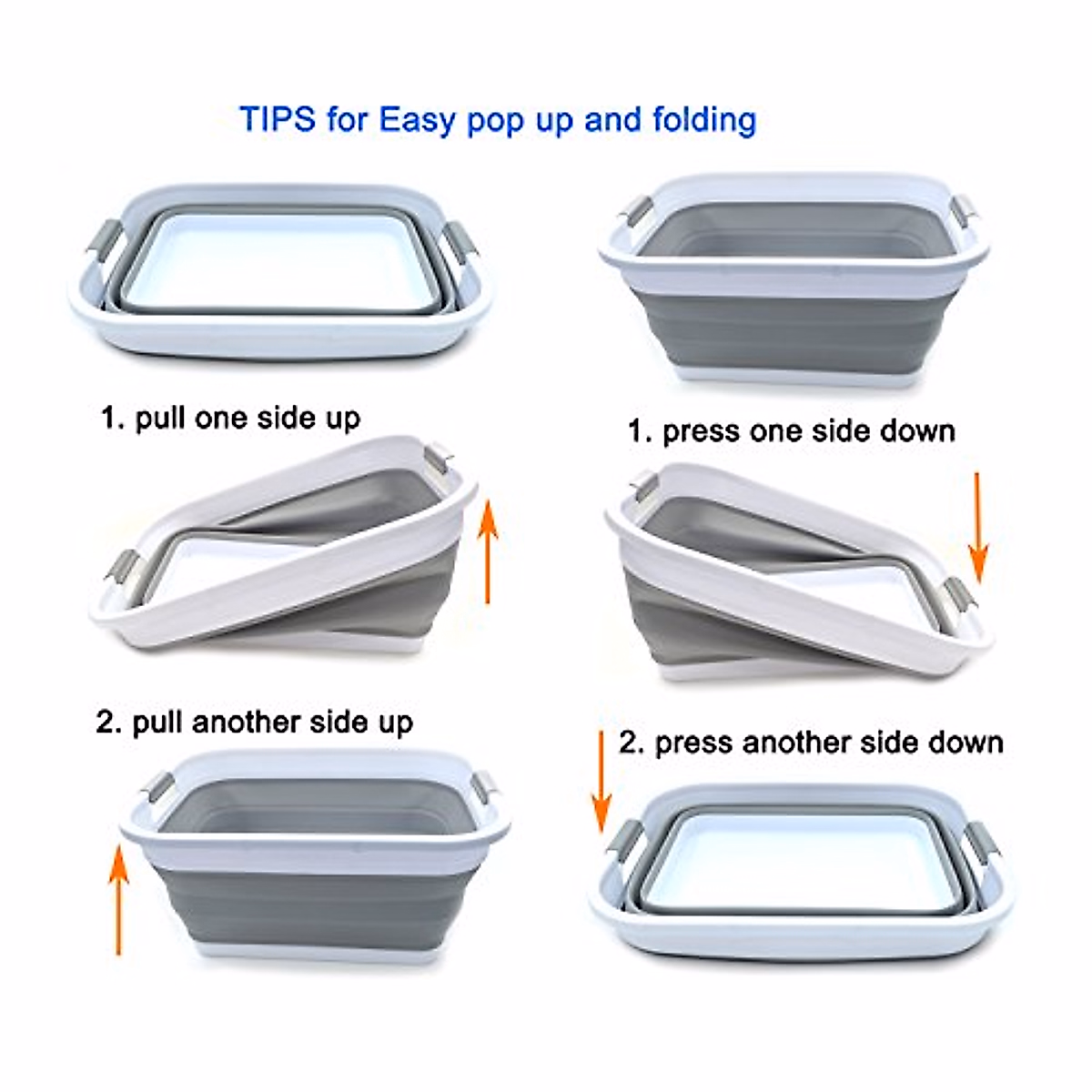 TIPS for Easy pop up and folding

1. pull one side up

2. pull another side up

1. press one side down

2. press another side down