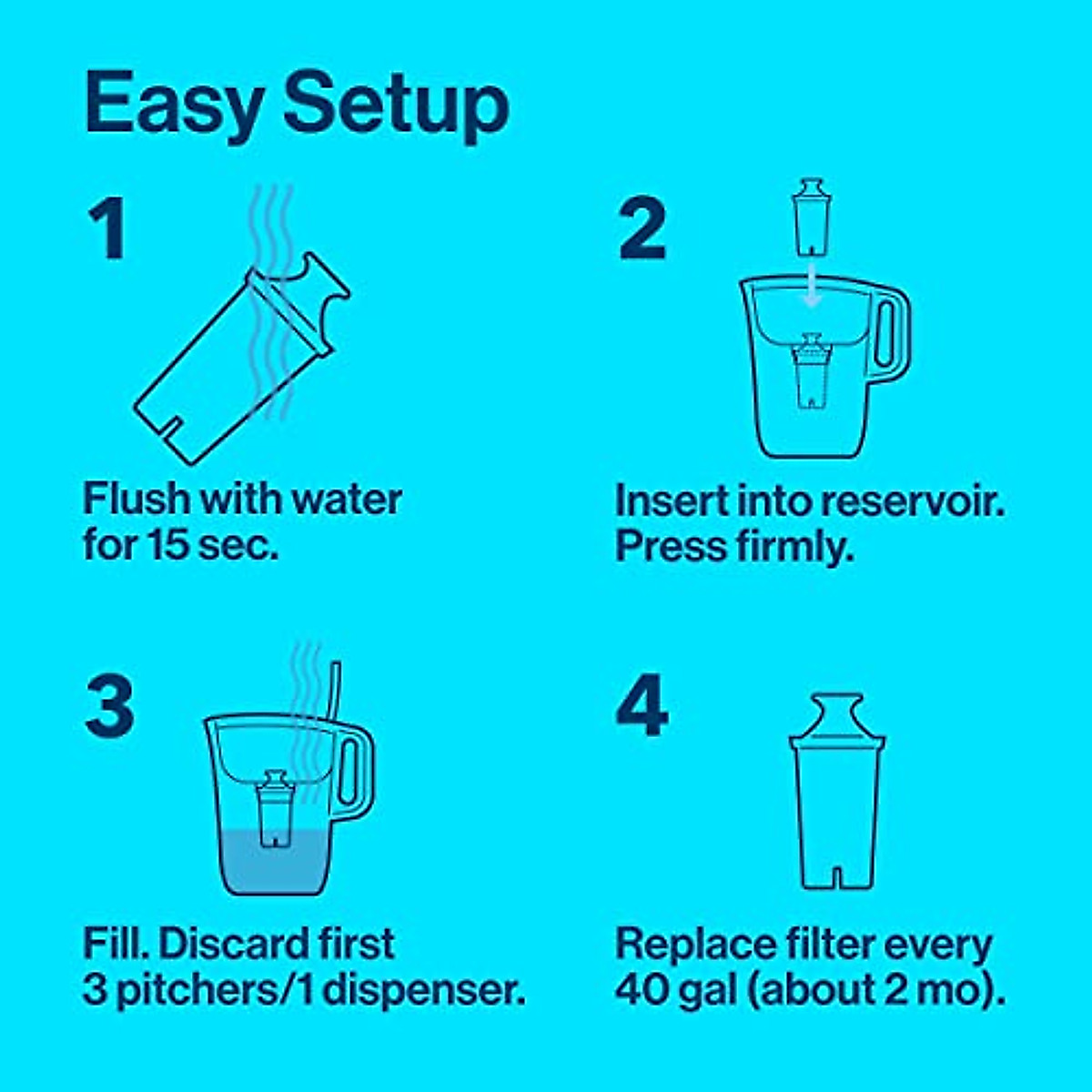 Easy Setup

1

Flush with water for 15 sec.

2

Insert into reservoir. Press firmly.

3

Fill. Discard first 3 pitchers/1 dispenser.

4

Replace filter every 40 gal (about 2 mo).