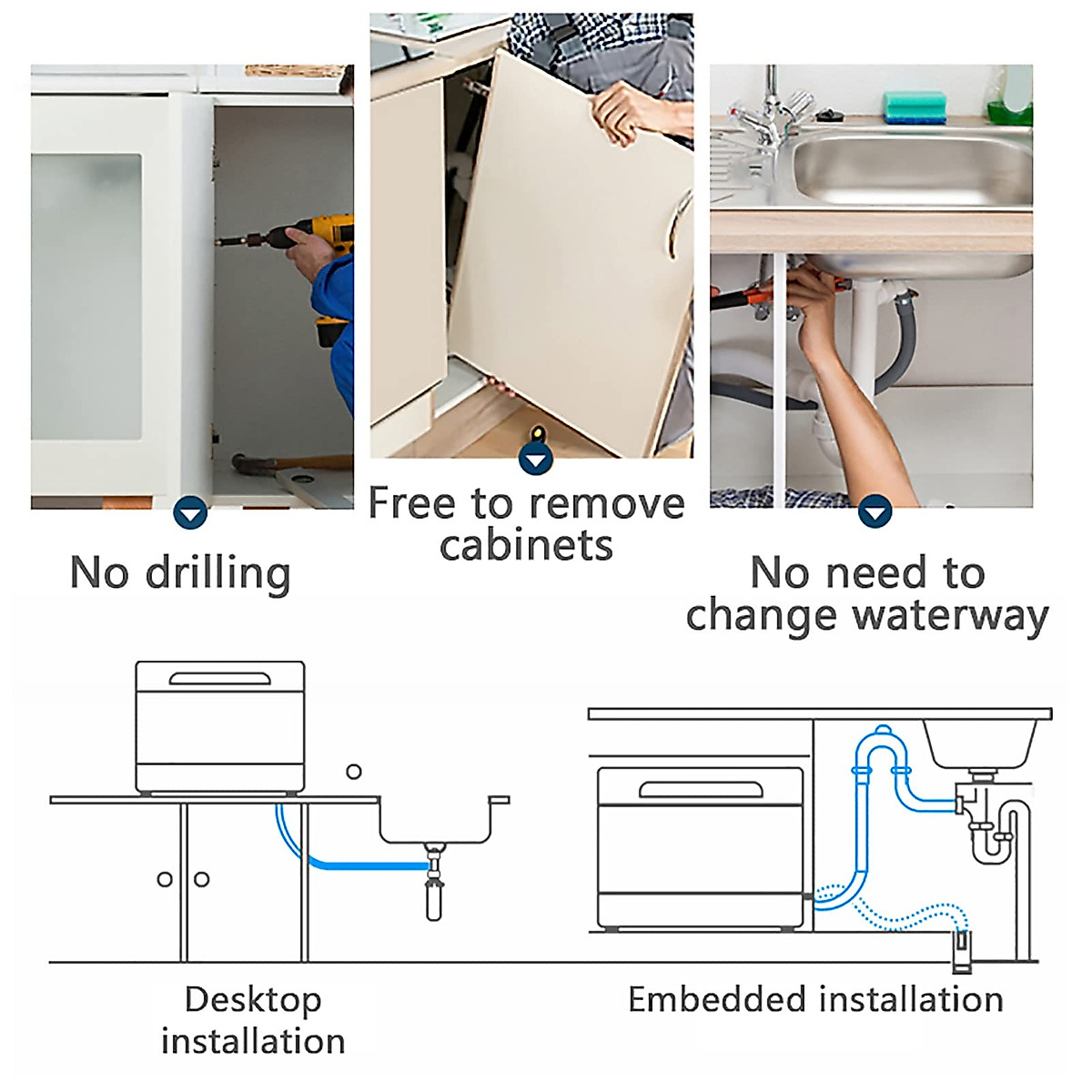 No drilling

Free to remove cabinets

No need to change waterway

Desktop installation

Embedded installation