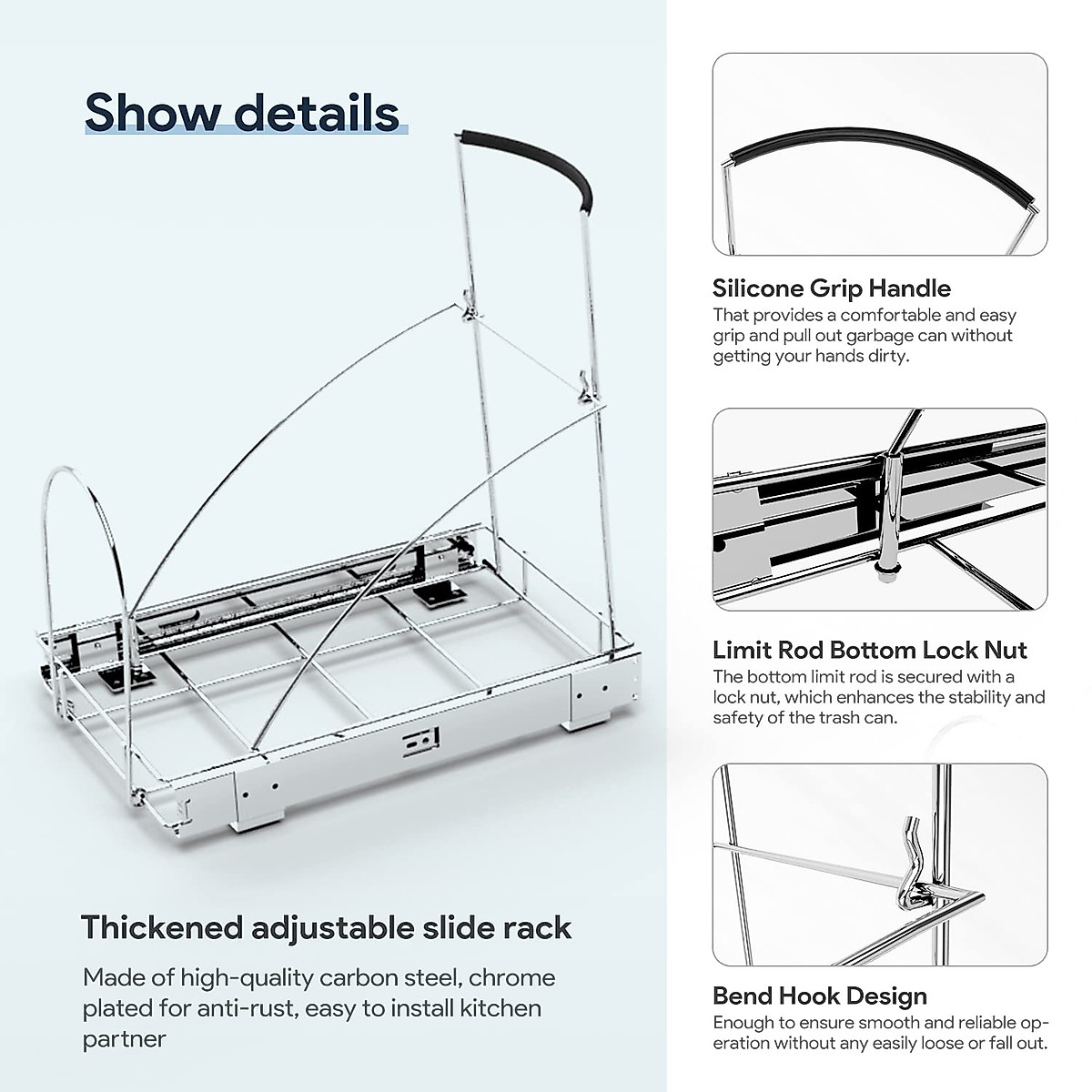 Show details

Thickened adjustable slide rack

Made of high-quality carbon steel, chrome plated for anti-rust, easy to install kitchen partner

Silicone Grip Handle

That provides a comfortable and easy grip and pull out garbage can without getting your hands dirty.

Limit Rod Bottom Lock Nut

The bottom limit rod is secured with a lock nut, which enhances the stability and safety of the trash can.

Bend Hook Design

Enough to ensure smooth and reliable operation without any easily loose or fall out.