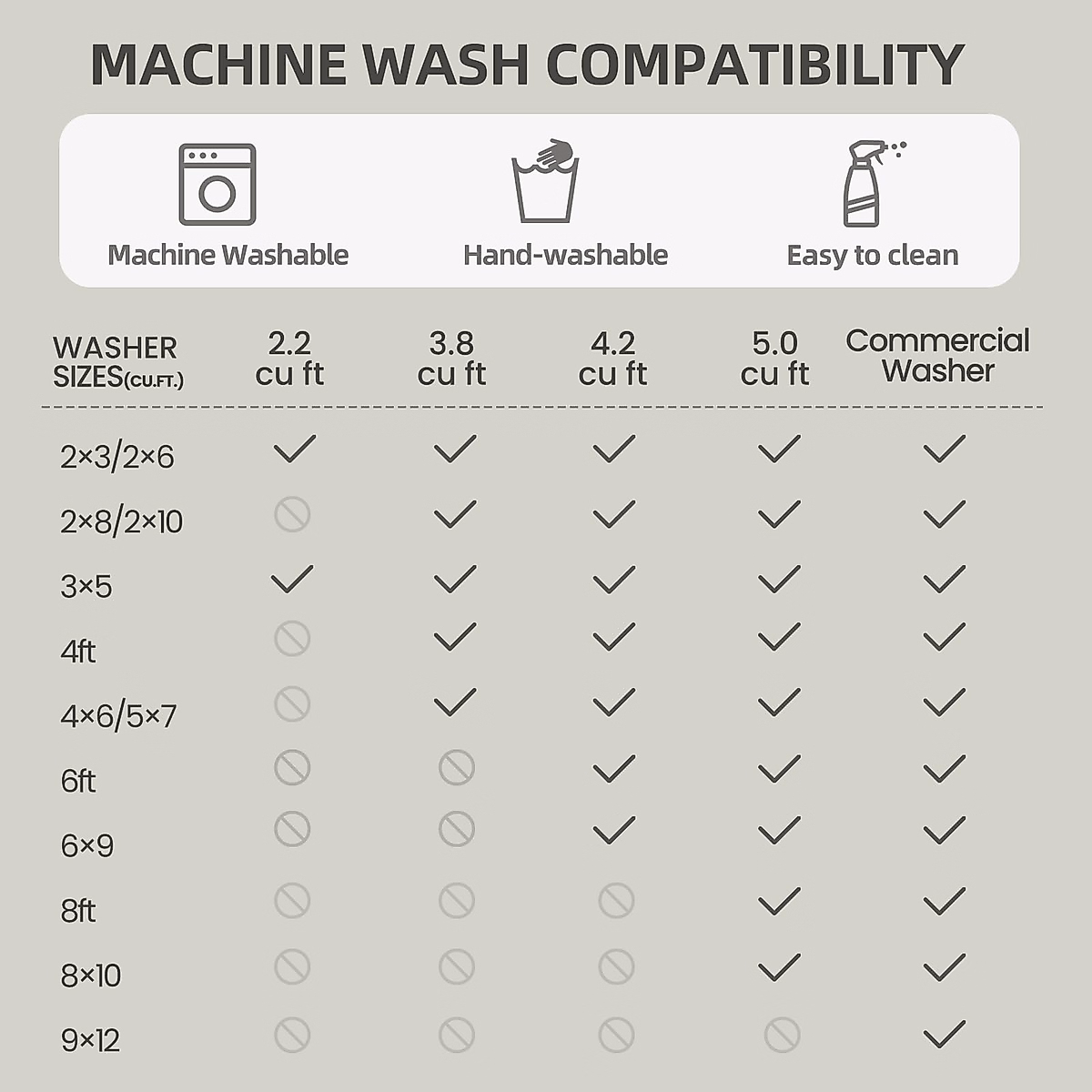 MACHINE WASH COMPATIBILITY

Machine Washable

Hand-washable

Easy to clean

| WASHER SIZES(CU.FT.) | 2.2 cu ft | 3.8 cu ft | 4.2 cu ft | 5.0 cu ft | Commercial Washer |
|---|---|---|---|---|---|
| 2×3/2×6 | ✓ | ✓ | ✓ | ✓ | ✓ |
| 2×8/2×10 | ⃠ | ✓ | ✓ | ✓ | ✓ |
| 3×5 | ✓ | ✓ | ✓ | ✓ | ✓ |
| 4ft | ⃠ | ✓ | ✓ | ✓ | ✓ |
| 4×6/5×7 | ⃠ | ✓ | ✓ | ✓ | ✓ |
| 6ft | ⃠ | ⃠ | ✓ | ✓ | ✓ |
| 6×9 | ⃠ | ⃠ | ✓ | ✓ | ✓ |
| 8ft | ⃠ | ⃠ | ⃠ | ✓ | ✓ |
| 8×10 | ⃠ | ⃠ | ⃠ | ✓ | ✓ |
| 9×12 | ⃠ | ⃠ | ⃠ | ⃠ | ✓ |