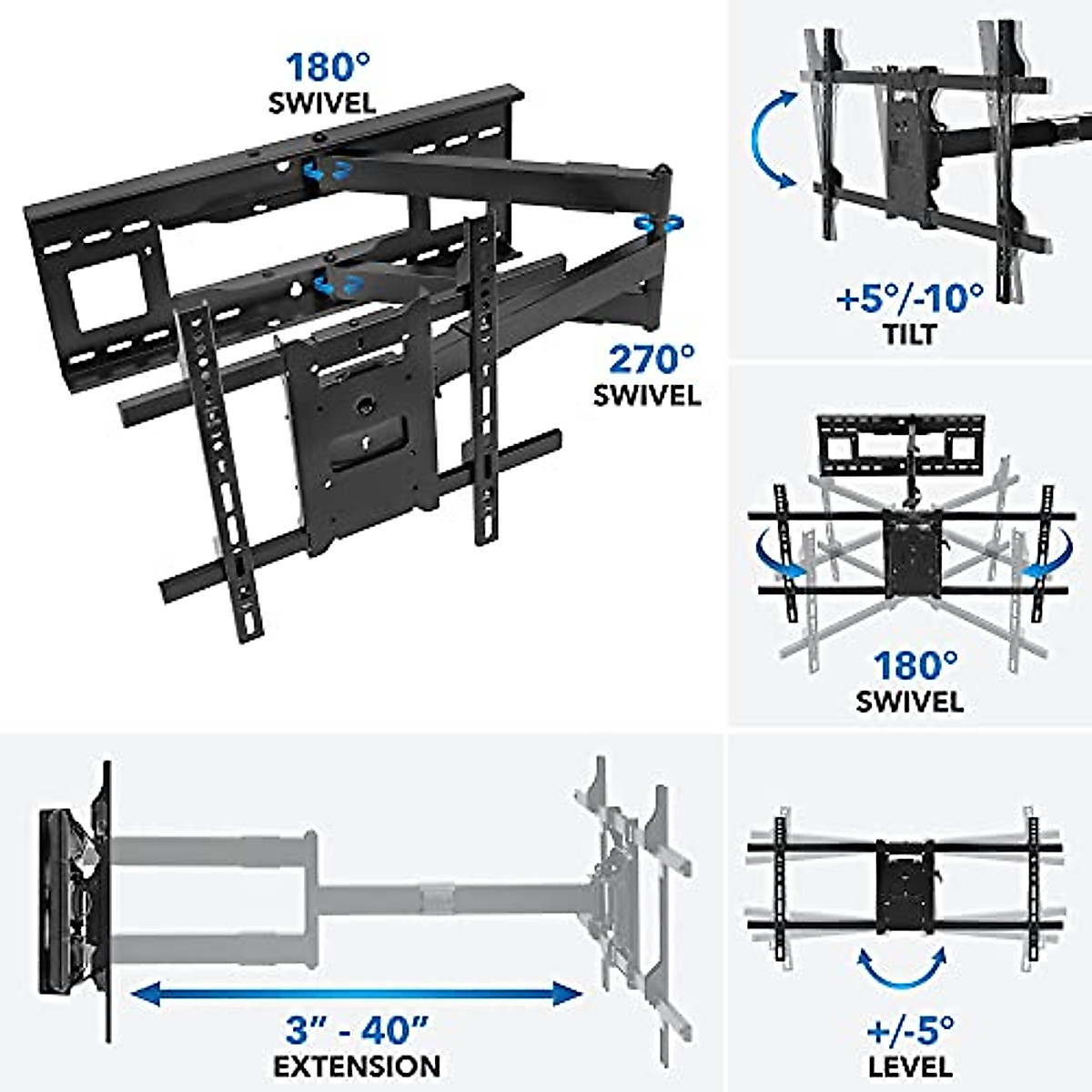 180°
SWIVEL

270°
SWIVEL

+5°/-10°
TILT

180°
SWIVEL

3" - 40"
EXTENSION

+/-5°
LEVEL