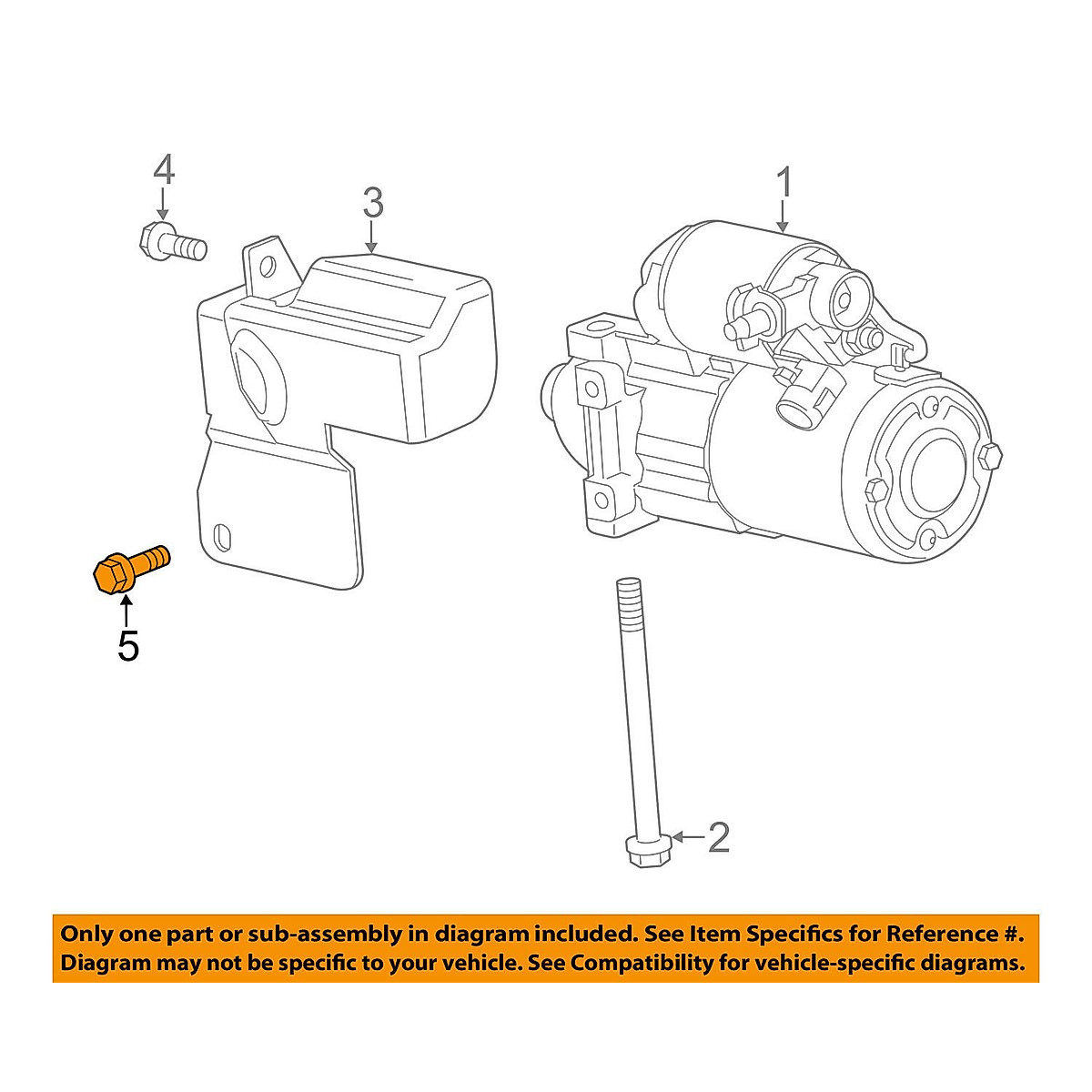 4

3

1

5

2

Only one part or sub-assembly in diagram included. See Item Specifics for Reference #. Diagram may not be specific to your vehicle. See Compatibility for vehicle-specific diagrams.