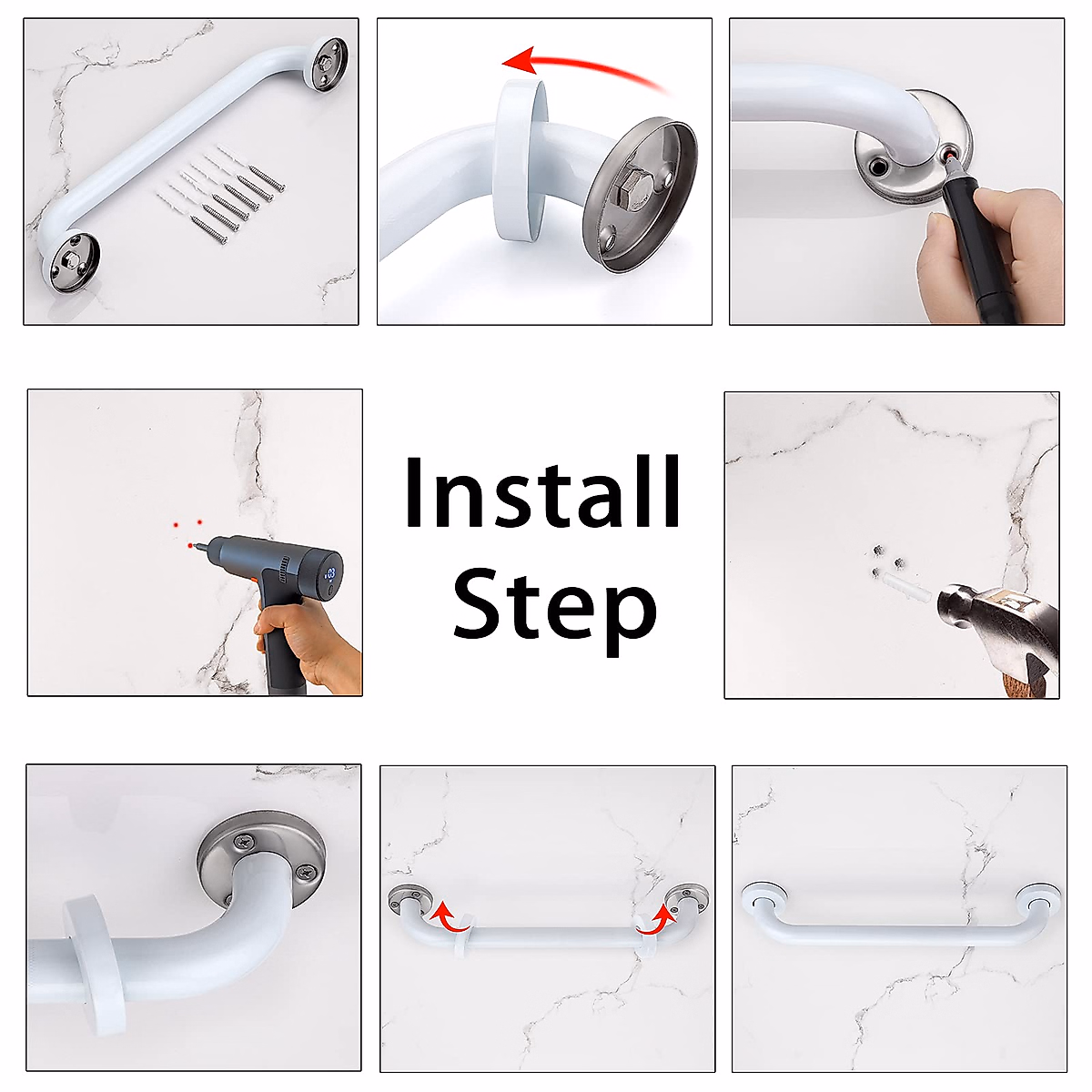 Install Step