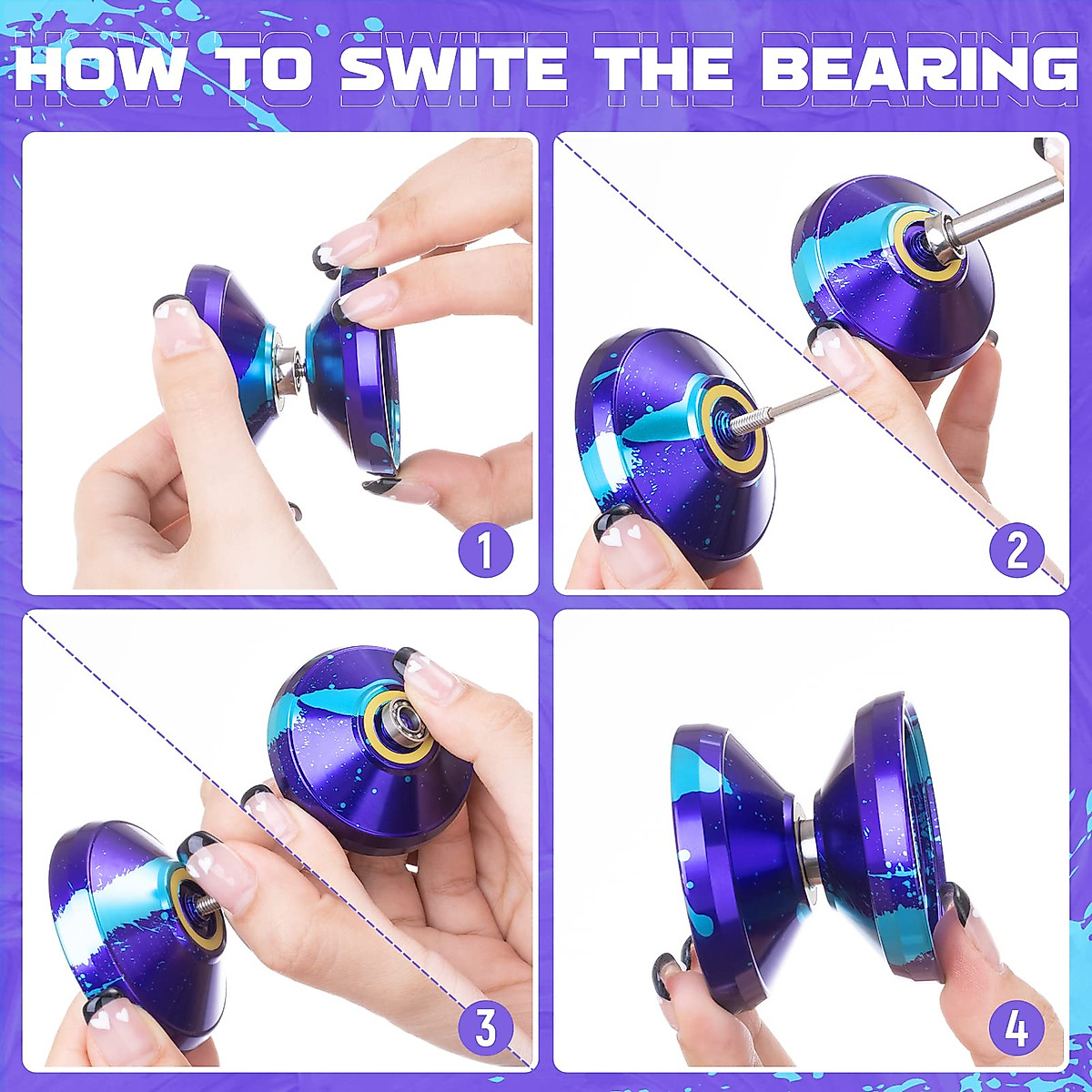 HOW TO SWITE THE BEARING

1

2

3

4