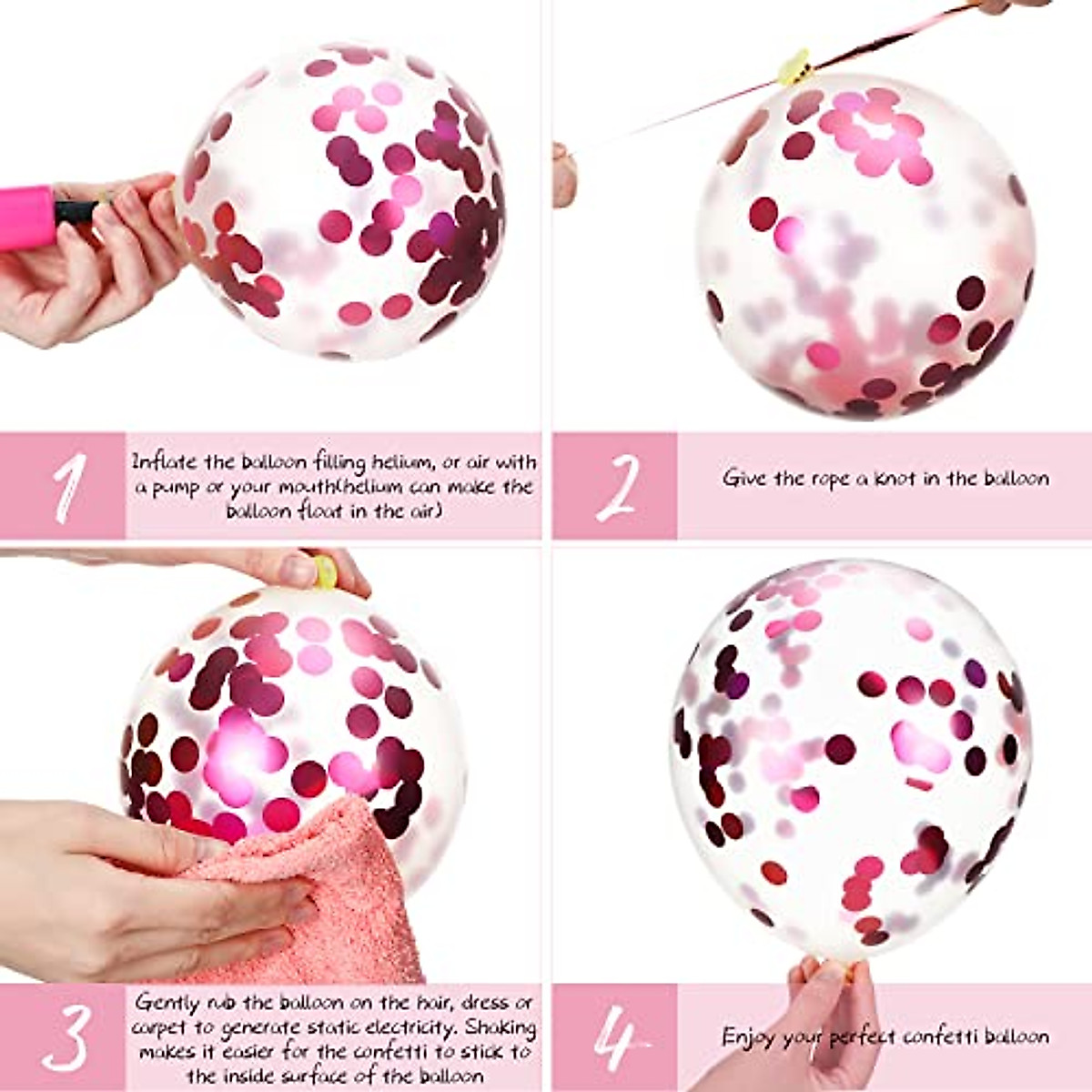 1

Inflate the balloon filling helium, or air with a pump or your mouth(helium can make the balloon float in the air)

2

Give the rope a knot in the balloon

3

Gently rub the balloon on the hair, dress or carpet to generate static electricity. Shaking makes it easier for the confetti to stick to the inside surface of the balloon

4

Enjoy your perfect confetti balloon