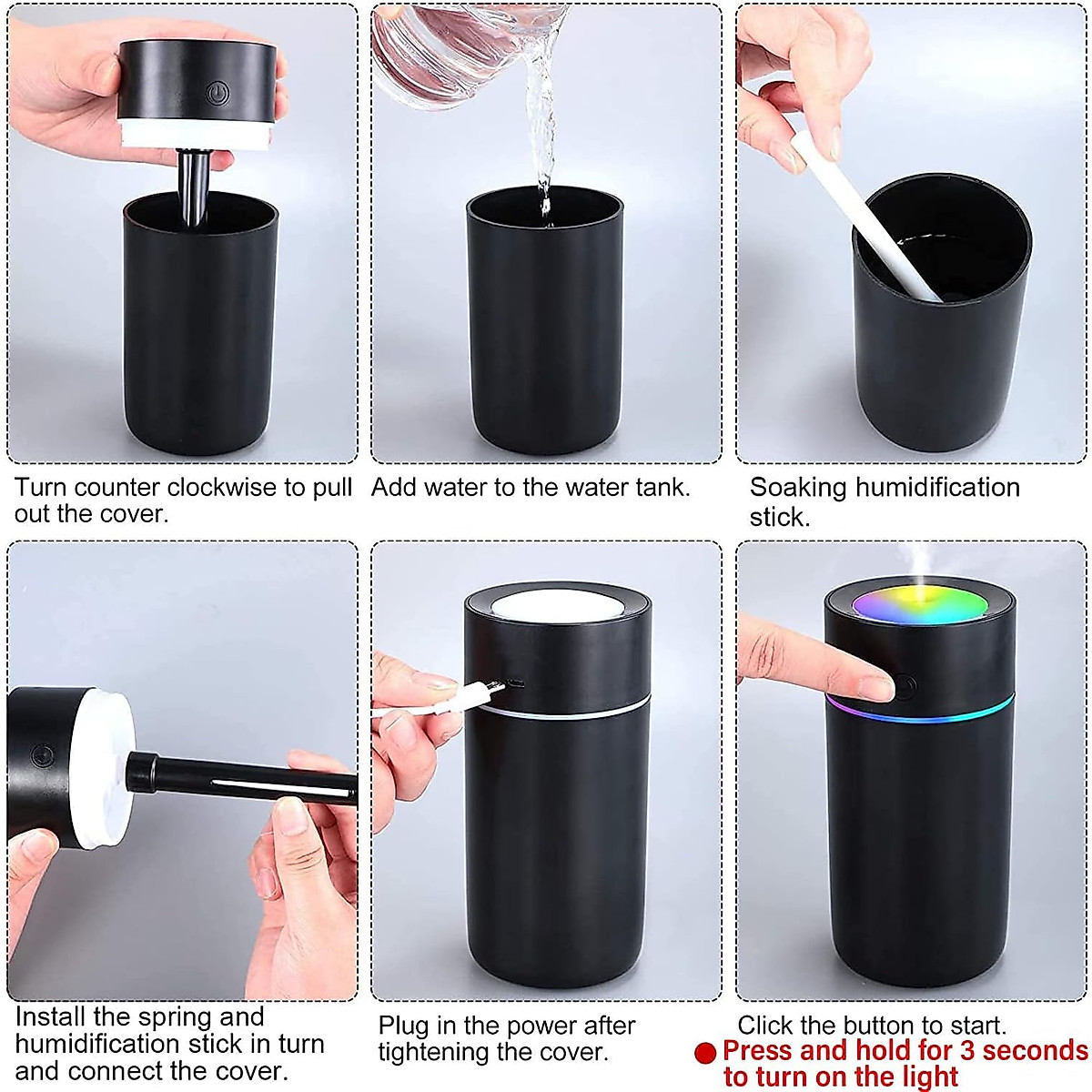 Turn counter clockwise to pull out the cover.

Add water to the water tank.

Soaking humidification stick.

Install the spring and humidification stick in turn and connect the cover.

Plug in the power after tightening the cover.

Click the button to start.

Press and hold for 3 seconds to turn on the light