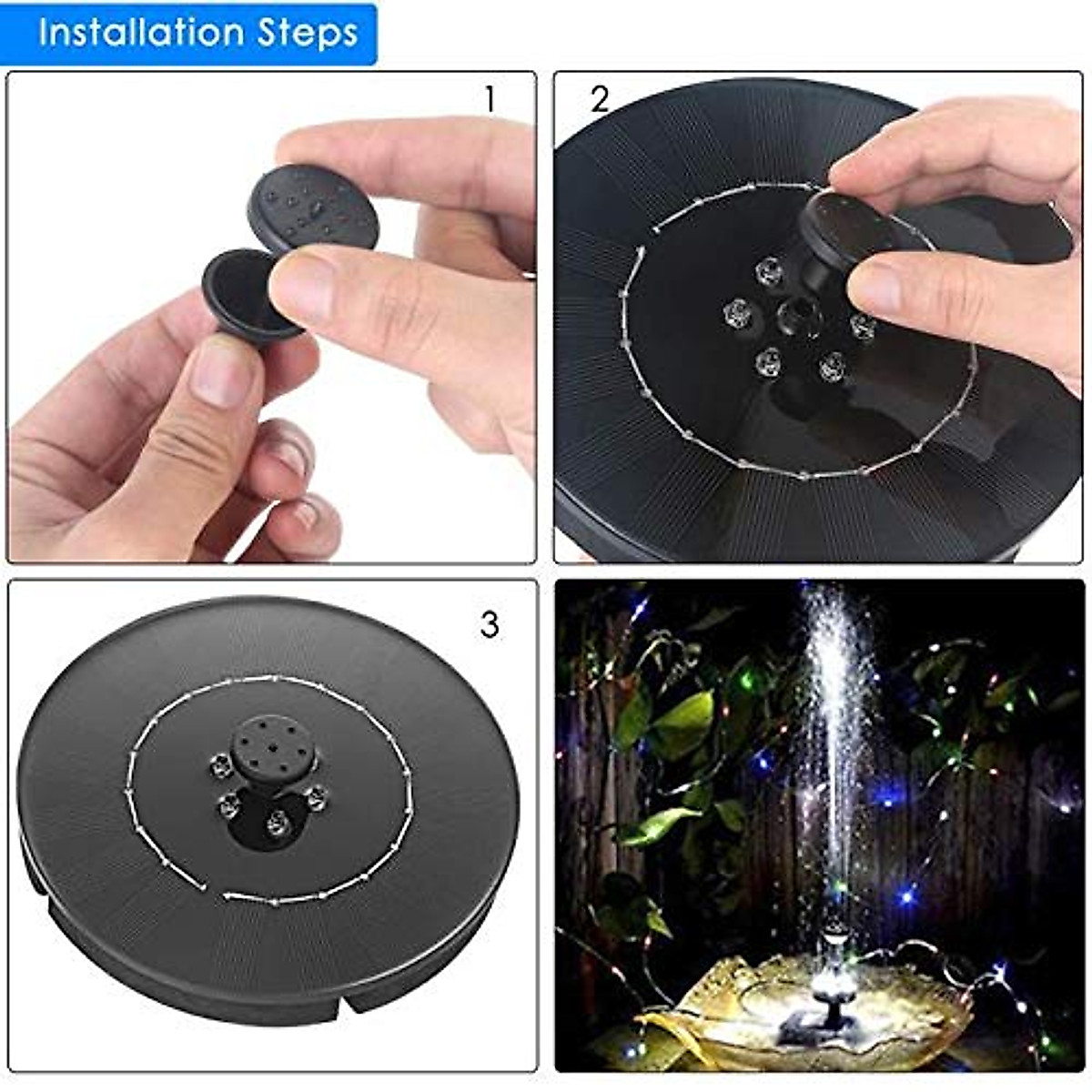 Installation Steps

1

2

3