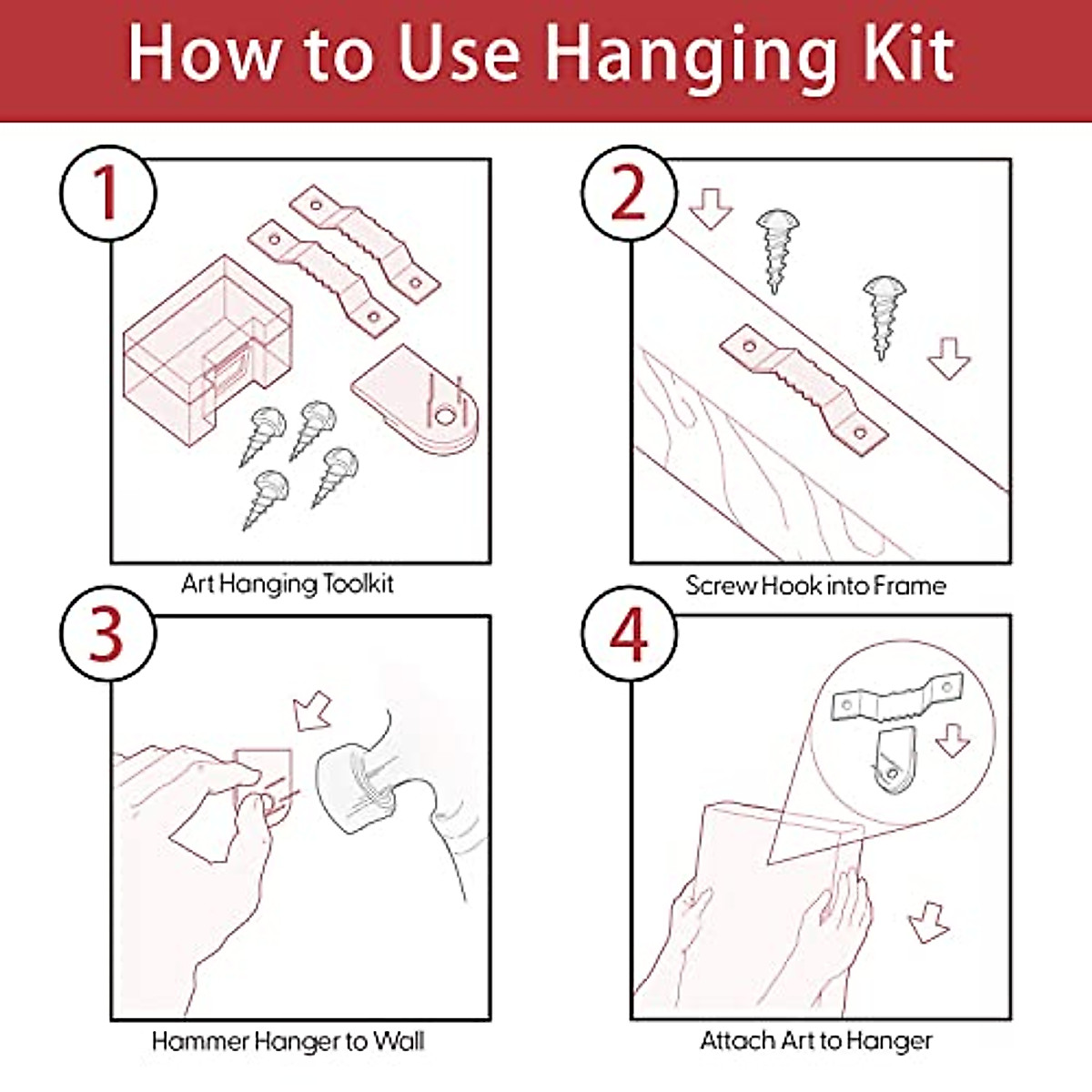 How to Use Hanging Kit

1

Art Hanging Toolkit

2

Screw Hook into Frame

3

Hammer Hanger to Wall

4

Attach Art to Hanger