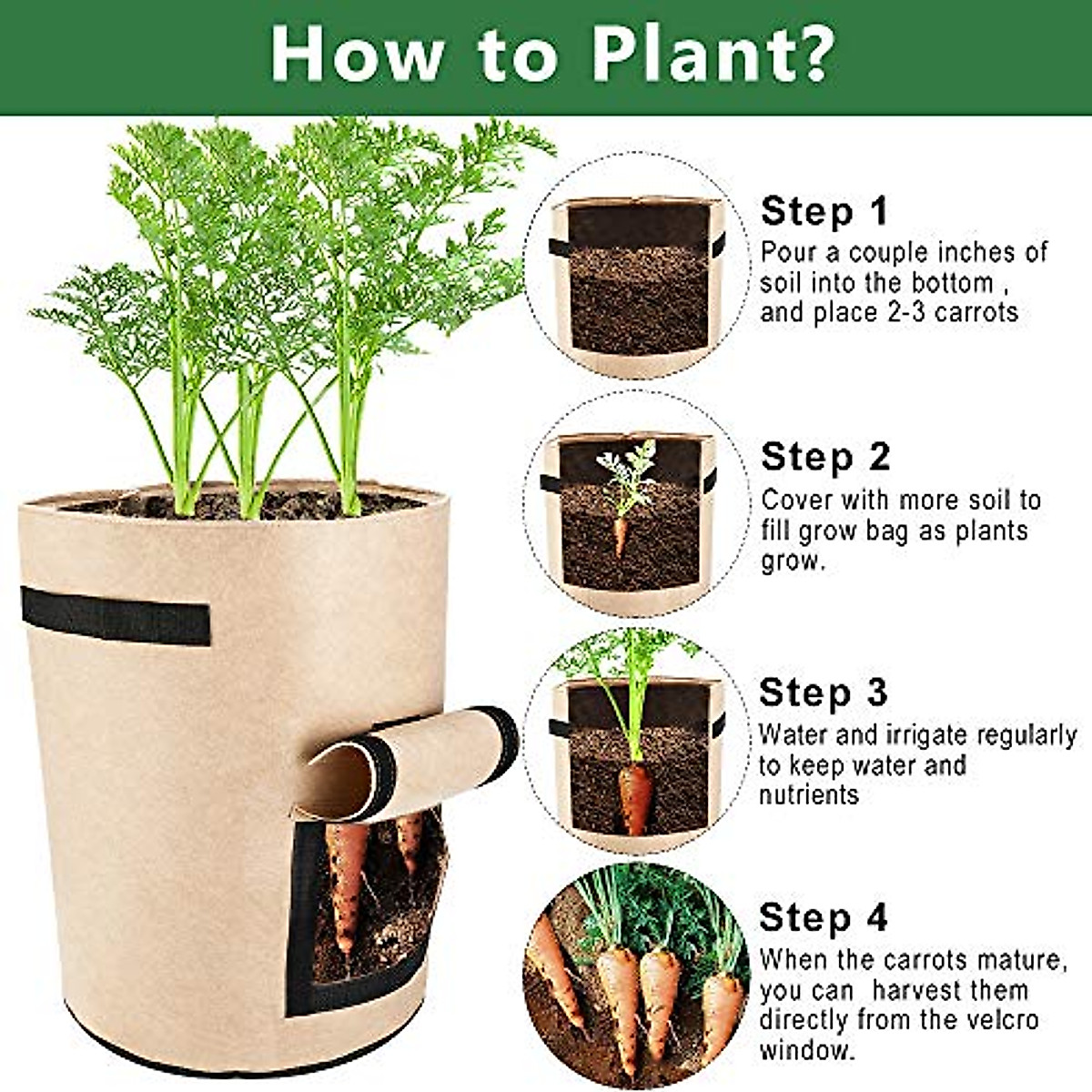 How to Plant?

Step 1
Pour a couple inches of soil into the bottom , and place 2-3 carrots

Step 2
Cover with more soil to fill grow bag as plants grow.

Step 3
Water and irrigate regularly to keep water and nutrients

Step 4
When the carrots mature, you can harvest them directly from the velcro window.