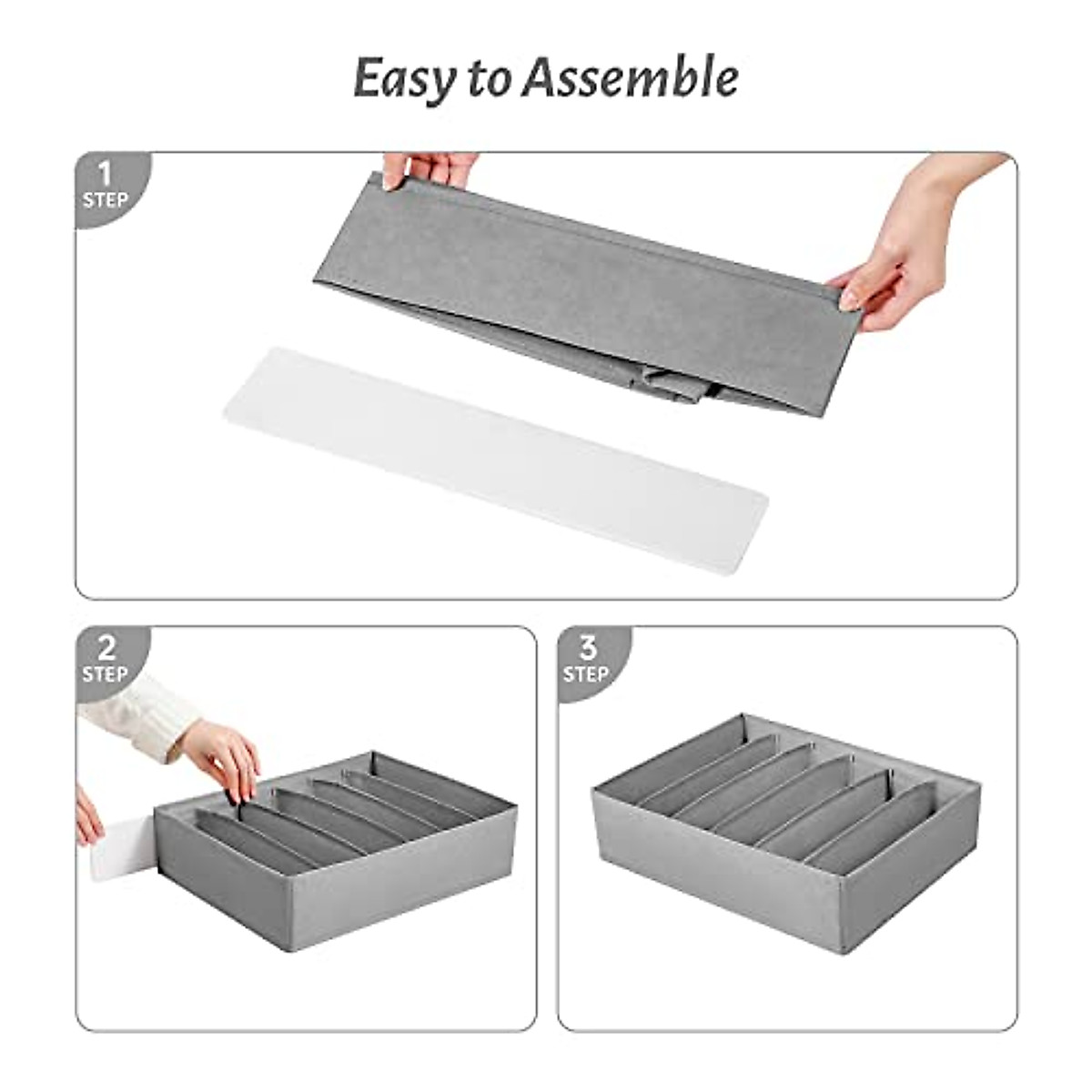 Easy to Assemble

1
STEP

2
STEP

3
STEP