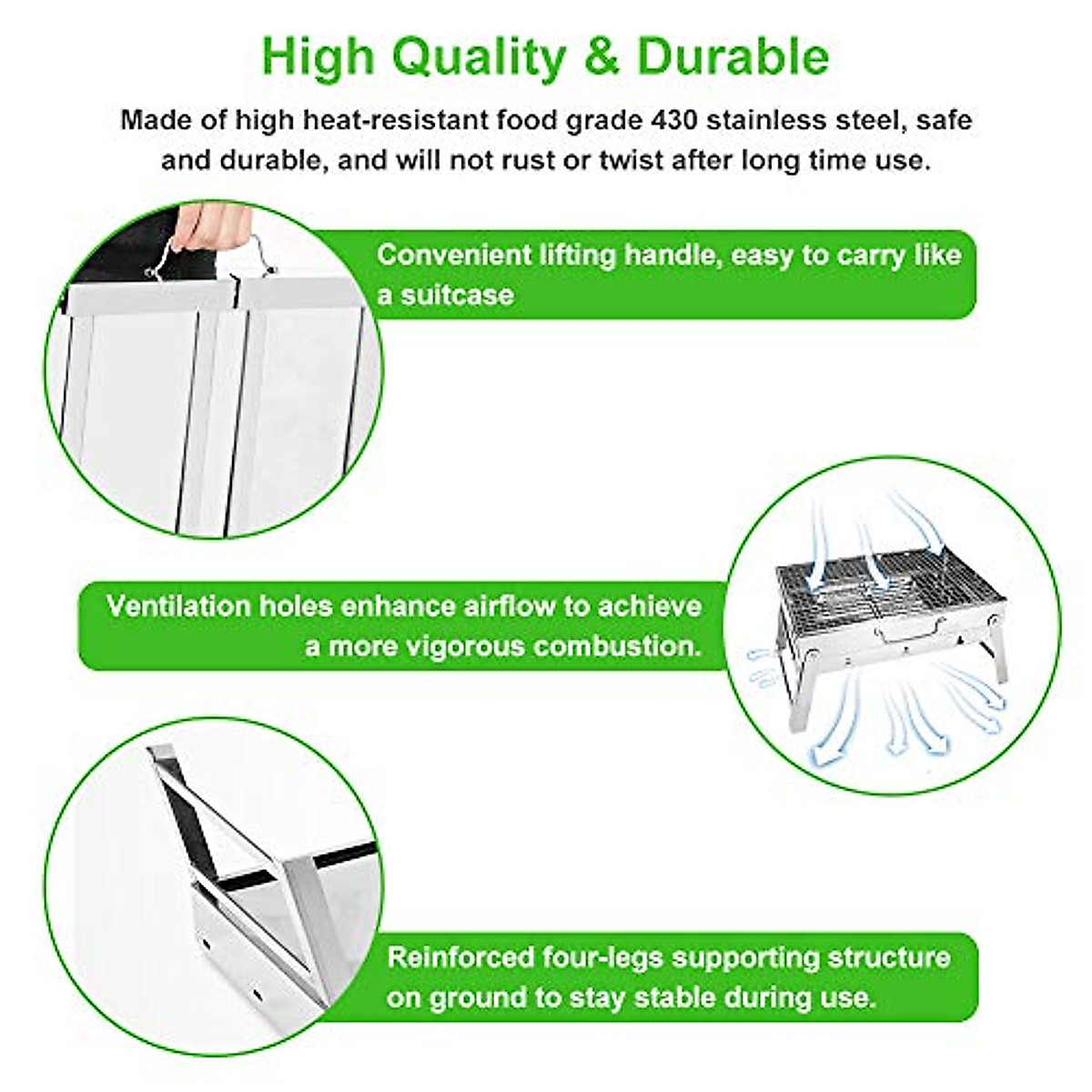 High Quality & Durable

Made of high heat-resistant food grade 430 stainless steel, safe and durable, and will not rust or twist after long time use.

Convenient lifting handle, easy to carry like a suitcase

Ventilation holes enhance airflow to achieve a more vigorous combustion.

Reinforced four-legs supporting structure on ground to stay stable during use.