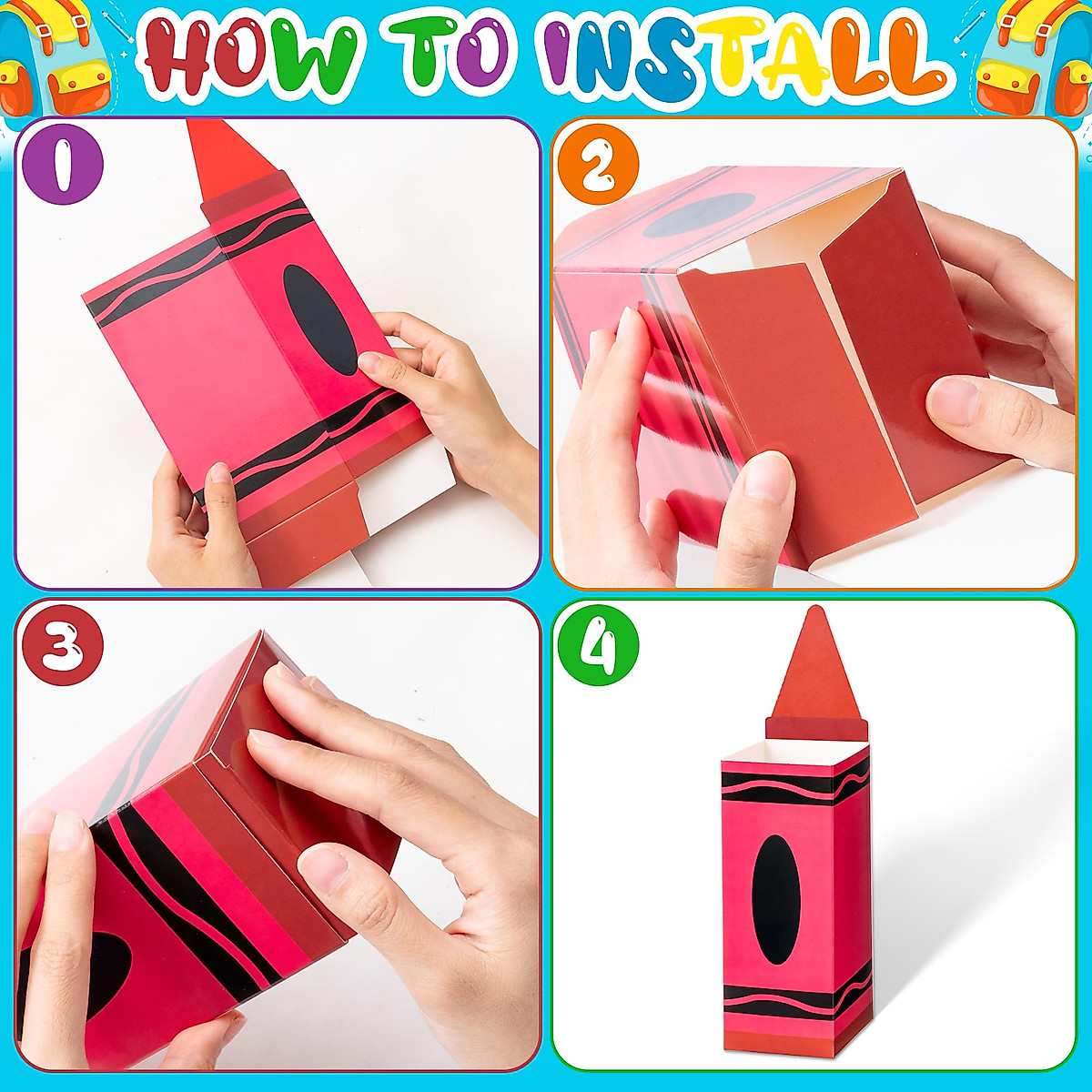 HOW TO INSTALL

1

2

3

4