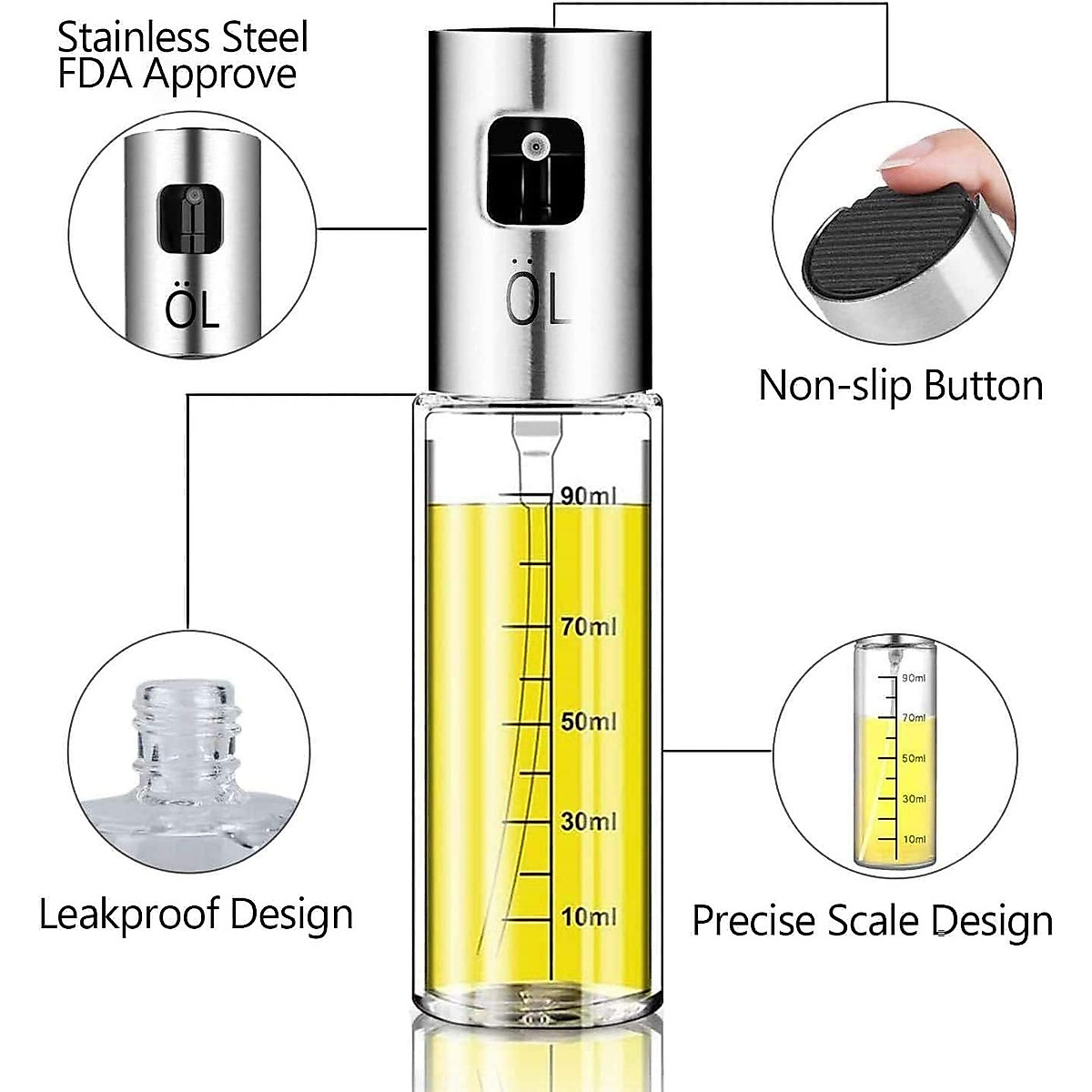 Stainless Steel
FDA Approve

ÖL

ÖL

Non-slip Button

90ml
70ml
50ml
30ml
10ml

90ml
70ml
50ml
30ml
10ml

Leakproof Design

Precise Scale Design