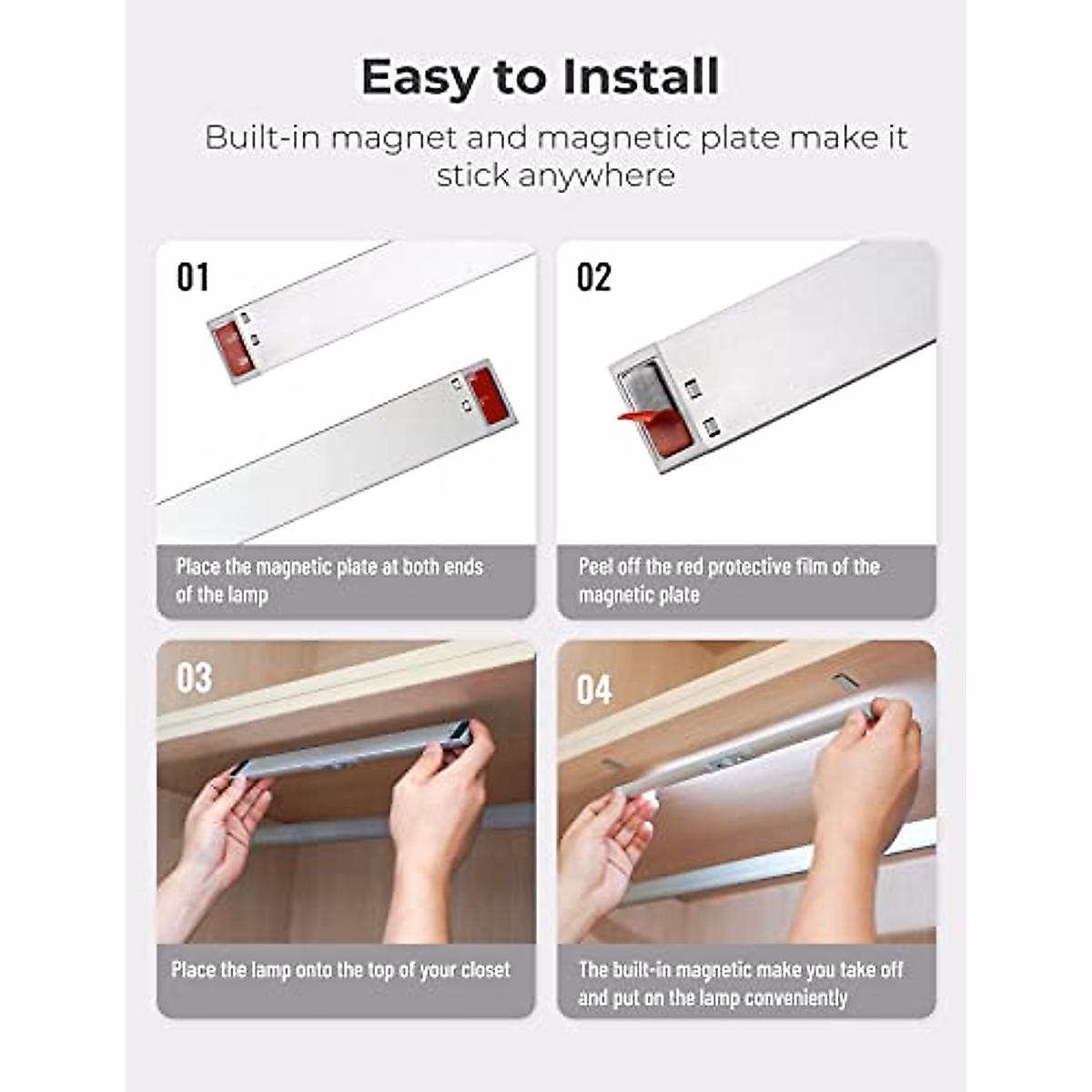 Easy to Install

Built-in magnet and magnetic plate make it stick anywhere

01

Place the magnetic plate at both ends of the lamp

02

Peel off the red protective film of the magnetic plate

03

Place the lamp onto the top of your closet

04

The built-in magnetic make you take off and put on the lamp conveniently