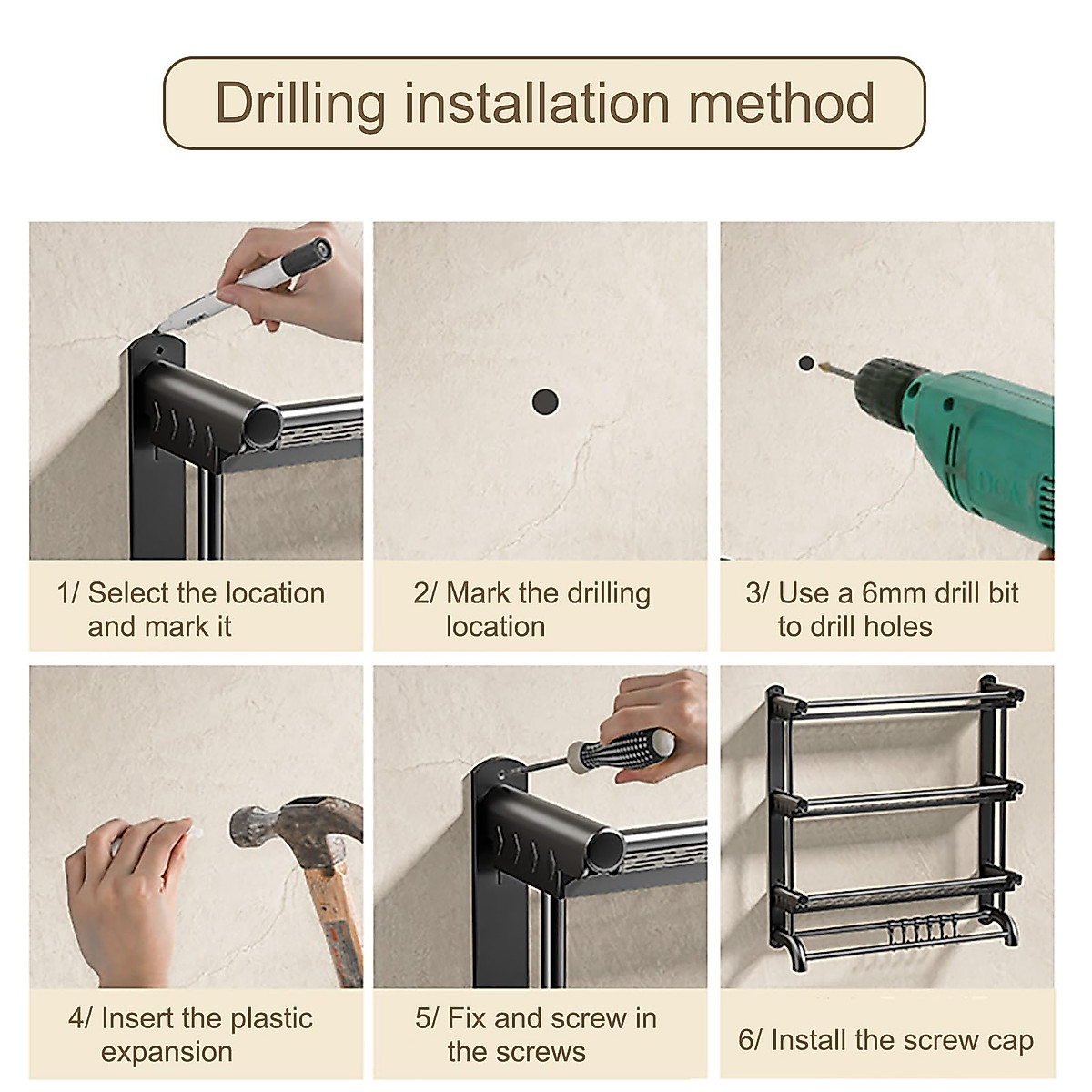 Drilling installation method

1/ Select the location and mark it

2/ Mark the drilling location

3/ Use a 6mm drill bit to drill holes

4/ Insert the plastic expansion

5/ Fix and screw in the screws

6/ Install the screw cap