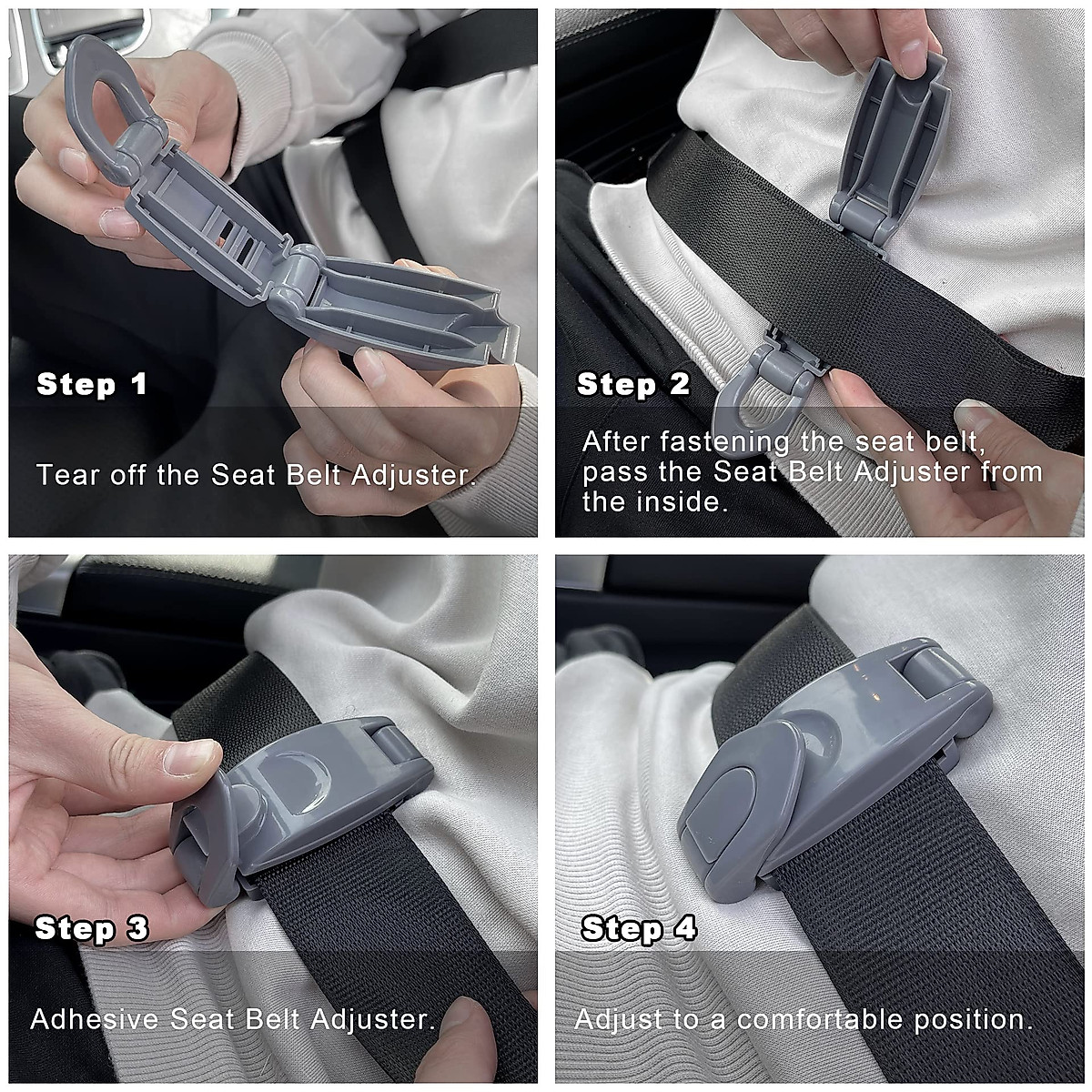 Step 1

Tear off the Seat Belt Adjuster.

Step 2

After fastening the seat belt, pass the Seat Belt Adjuster from the inside.

Step 3

Adhesive Seat Belt Adjuster.

Step 4

Adjust to a comfortable position.