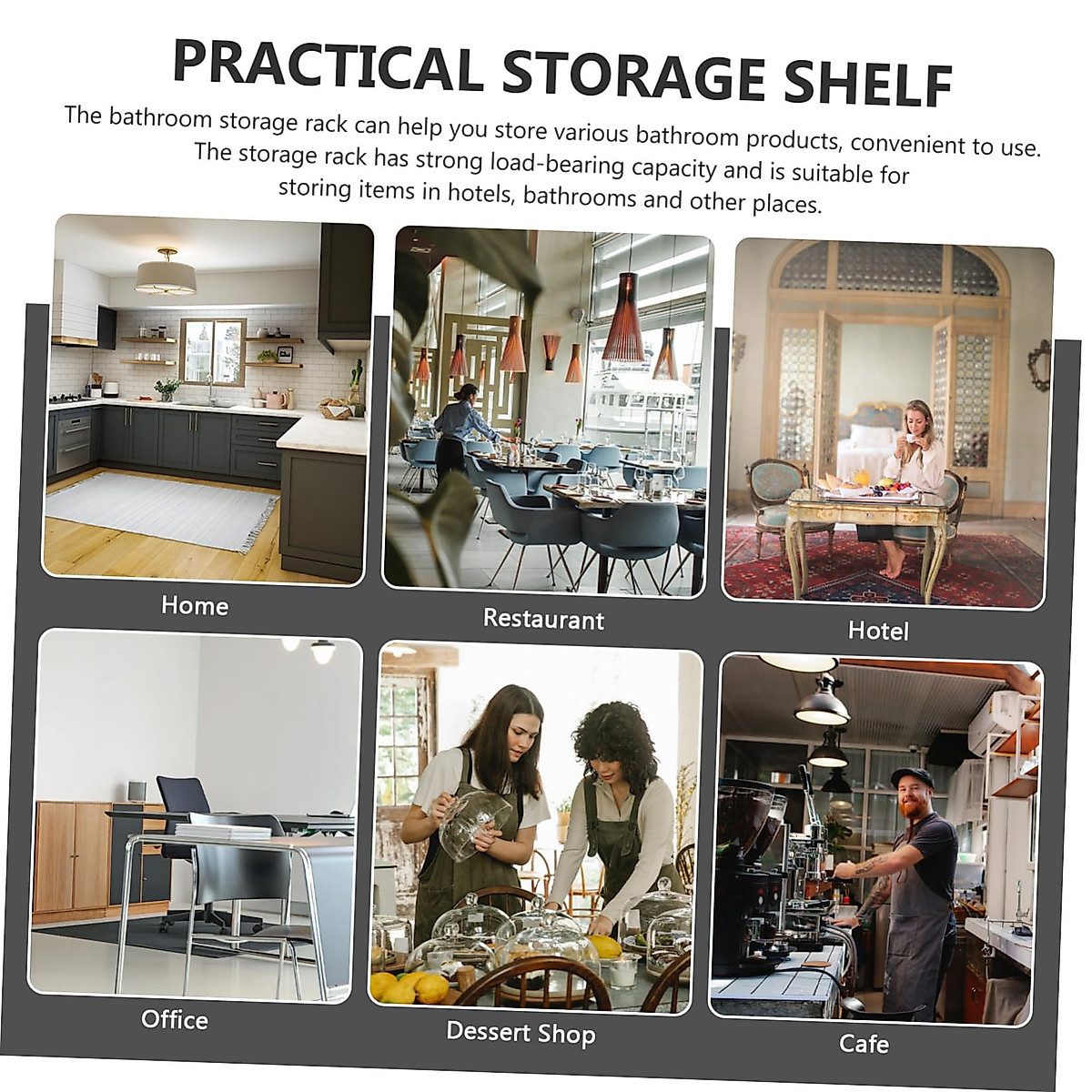 PRACTICAL STORAGE SHELF

The bathroom storage rack can help you store various bathroom products, convenient to use. The storage rack has strong load-bearing capacity and is suitable for storing items in hotels, bathrooms and other places.

Home

Restaurant

Hotel

Office

Dessert Shop

Cafe