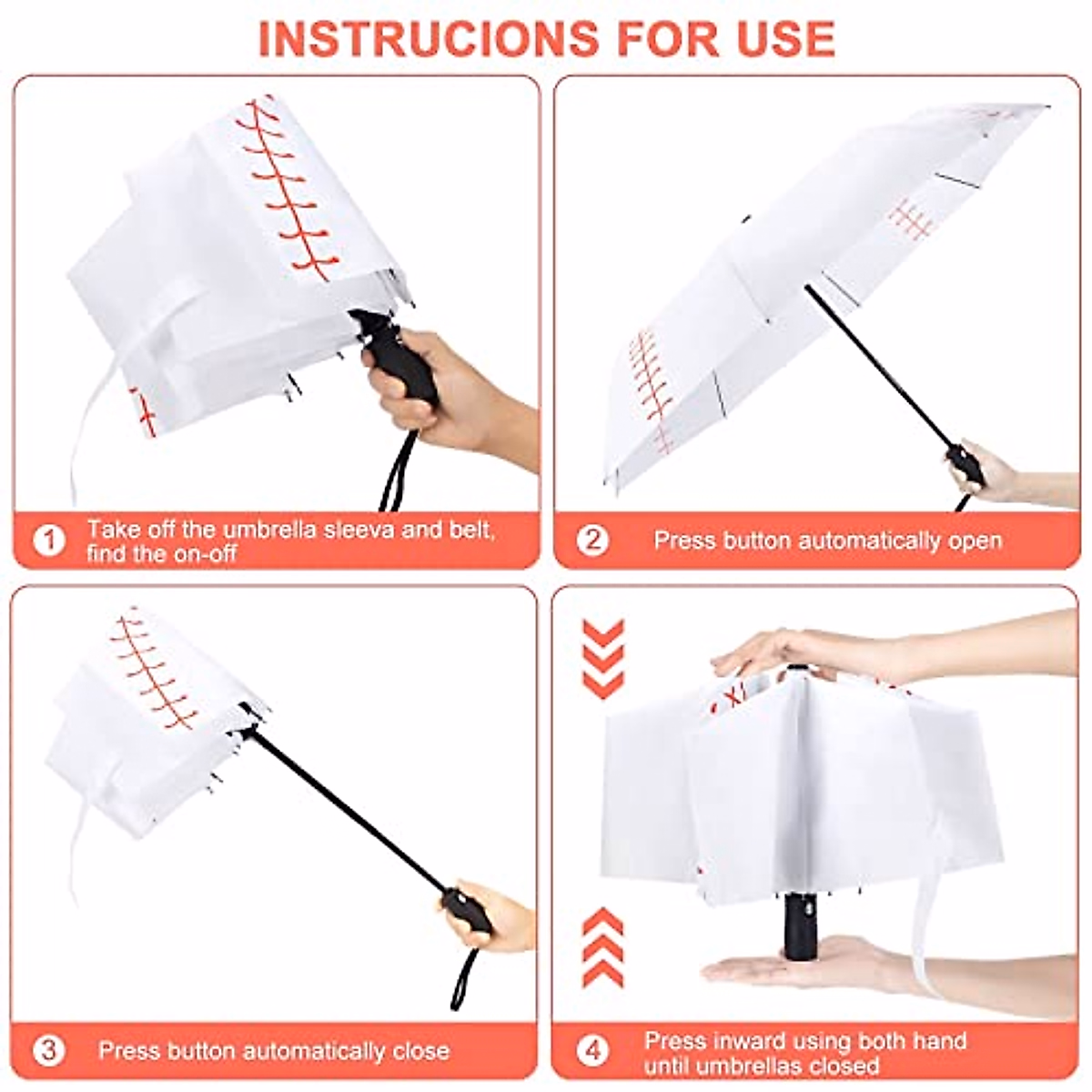 INSTRUCIONS FOR USE

1 Take off the umbrella sleeva and belt, find the on-off

2 Press button automatically open

3 Press button automatically close

4 Press inward using both hand until umbrellas closed