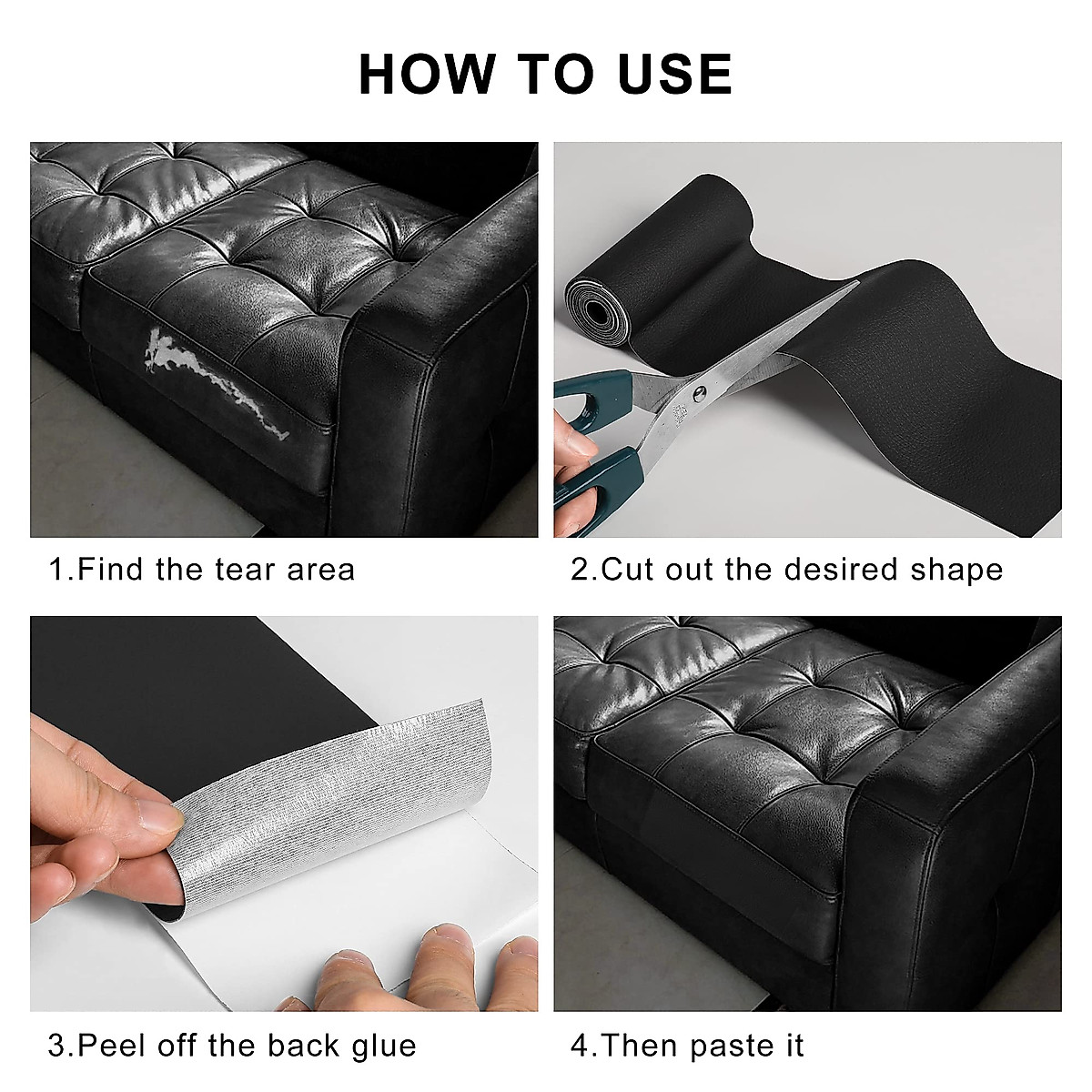 HOW TO USE

1.Find the tear area

2.Cut out the desired shape

3.Peel off the back glue

4.Then paste it