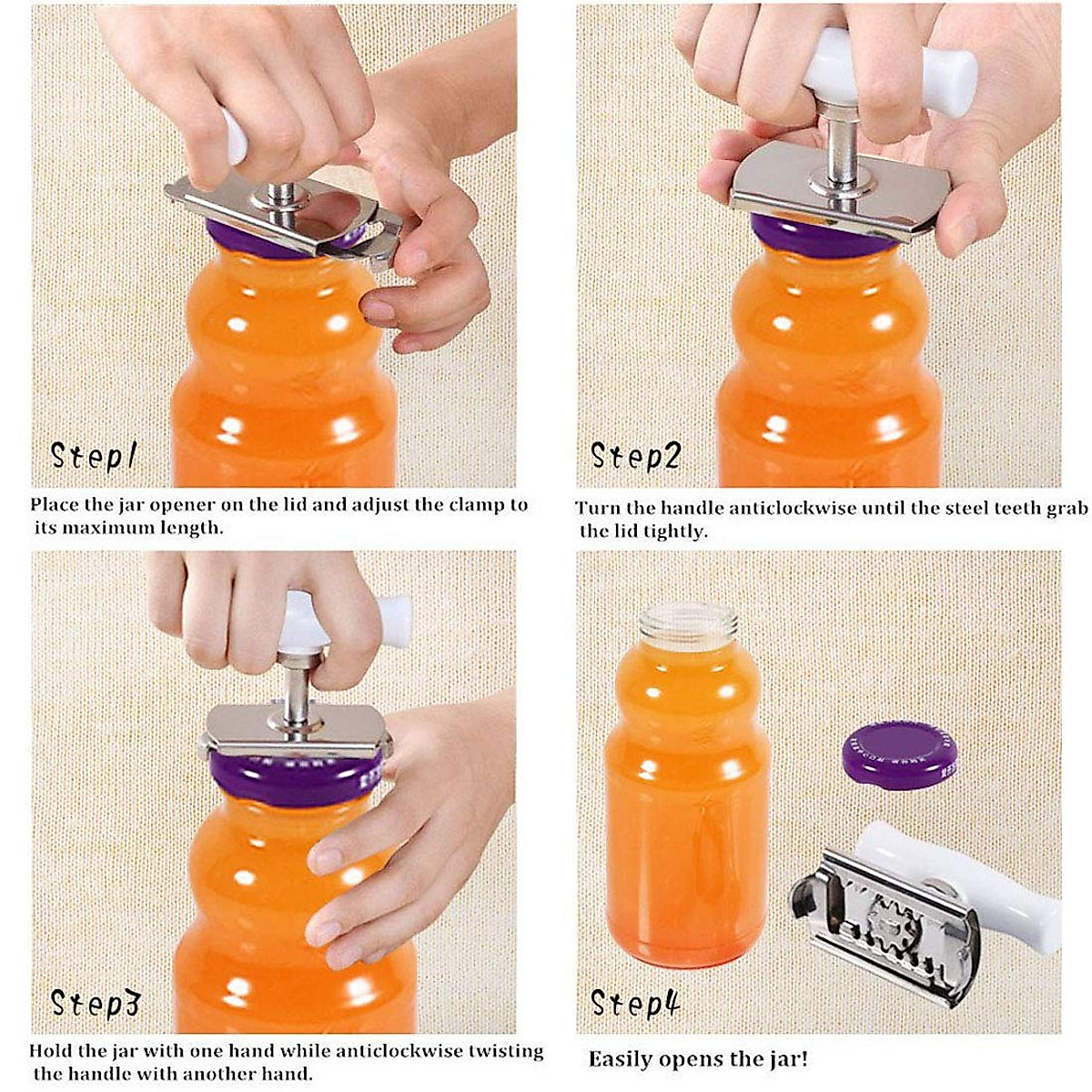 Step1

Place the jar opener on the lid and adjust the clamp to its maximum length.

Step2

Turn the handle anticlockwise until the steel teeth grab the lid tightly.

Step3

Hold the jar with one hand while anticlockwise twisting the handle with another hand.

Step4

Easily opens the jar!