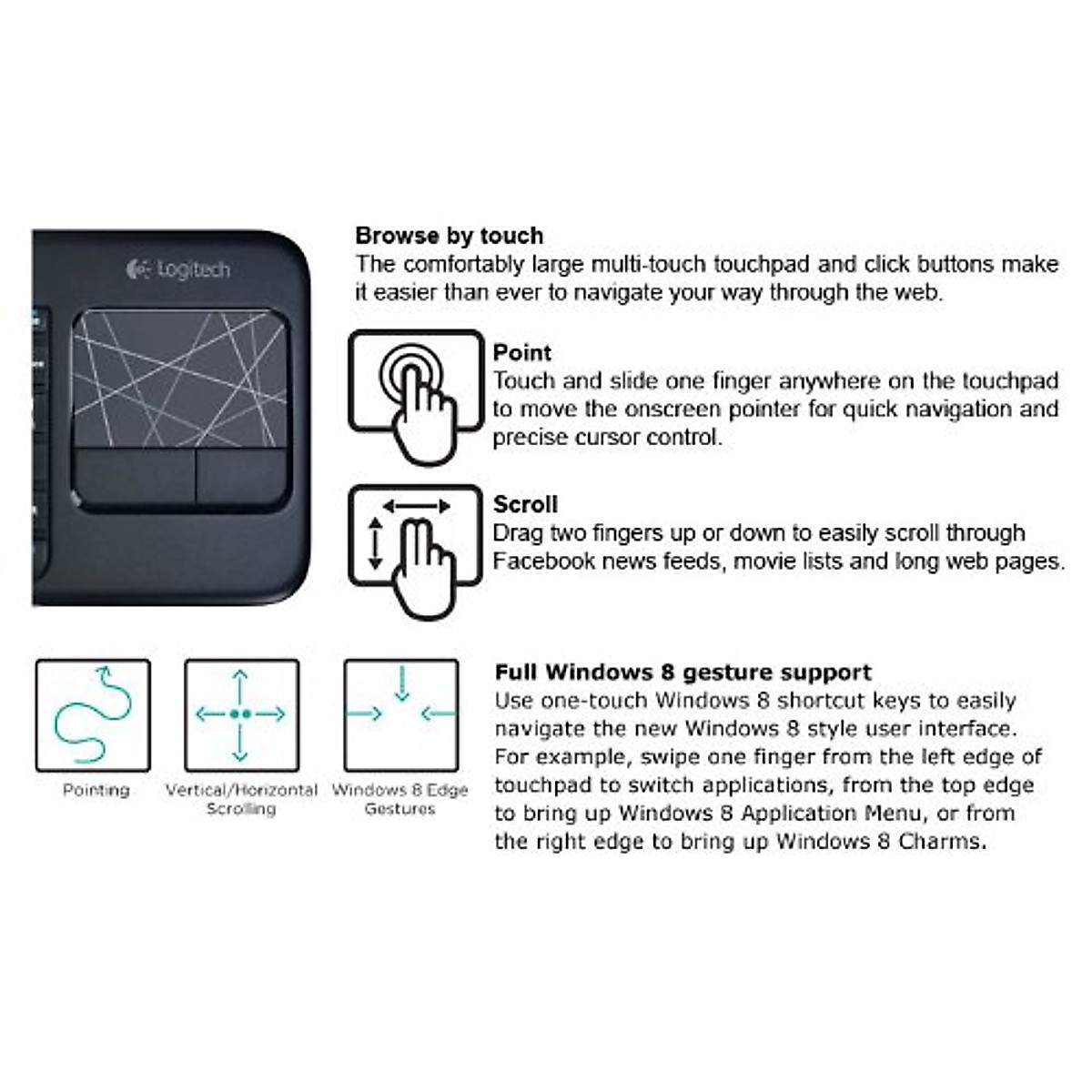 Logitech

Browse by touch
The comfortably large multi-touch touchpad and click buttons make it easier than ever to navigate your way through the web.

Point
Touch and slide one finger anywhere on the touchpad to move the onscreen pointer for quick navigation and precise cursor control.

Scroll
Drag two fingers up or down to easily scroll through Facebook news feeds, movie lists and long web pages.

Pointing

Vertical/Horizontal Scrolling

Windows 8 Edge Gestures

Full Windows 8 gesture support
Use one-touch Windows 8 shortcut keys to easily navigate the new Windows 8 style user interface. For example, swipe one finger from the left edge of touchpad to switch applications, from the top edge to bring up Windows 8 Application Menu, or from the right edge to bring up Windows 8 Charms.