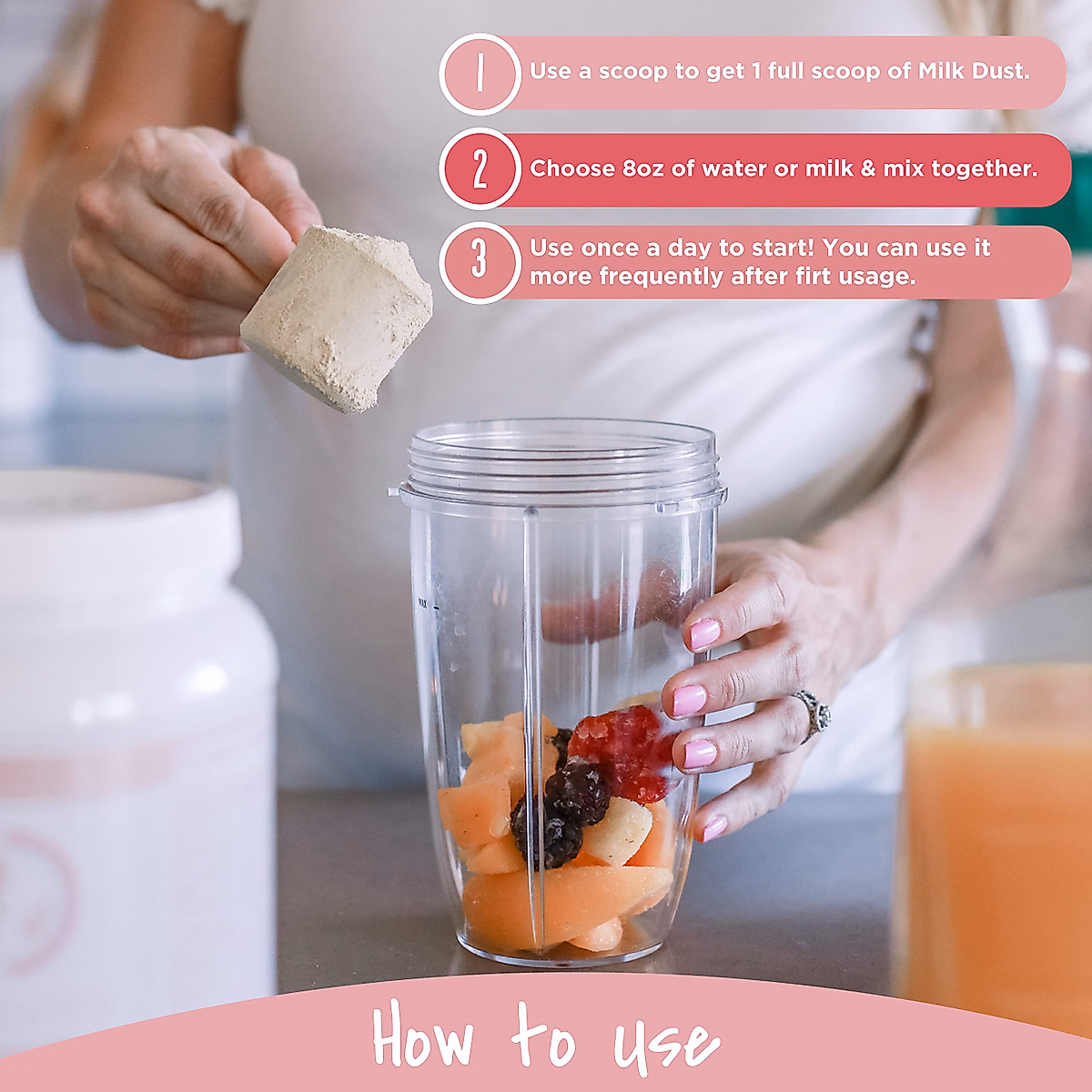 1 Use a scoop to get 1 full scoop of Milk Dust.

2 Choose 8oz of water or milk & mix together.

3 Use once a day to start! You can use it more frequently after firt usage.

MAX

How to use